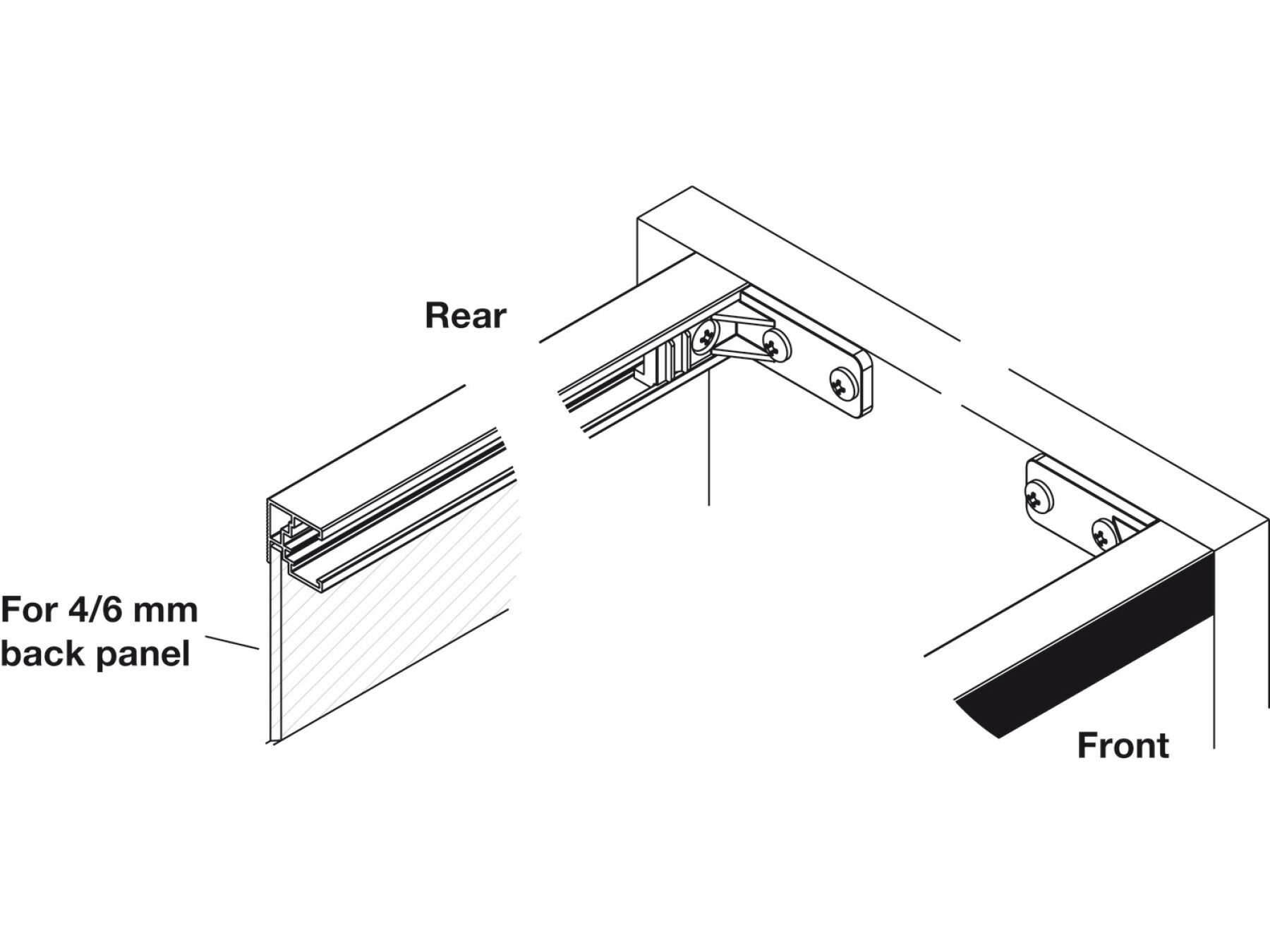 Rear

For 4/6 mm back panel

Front