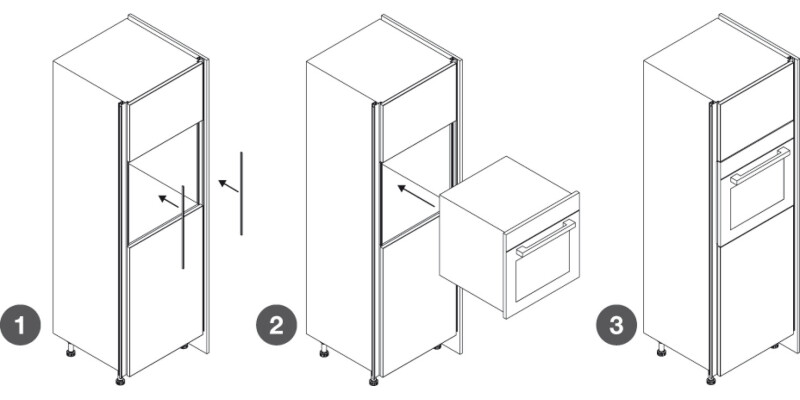 1

2

3