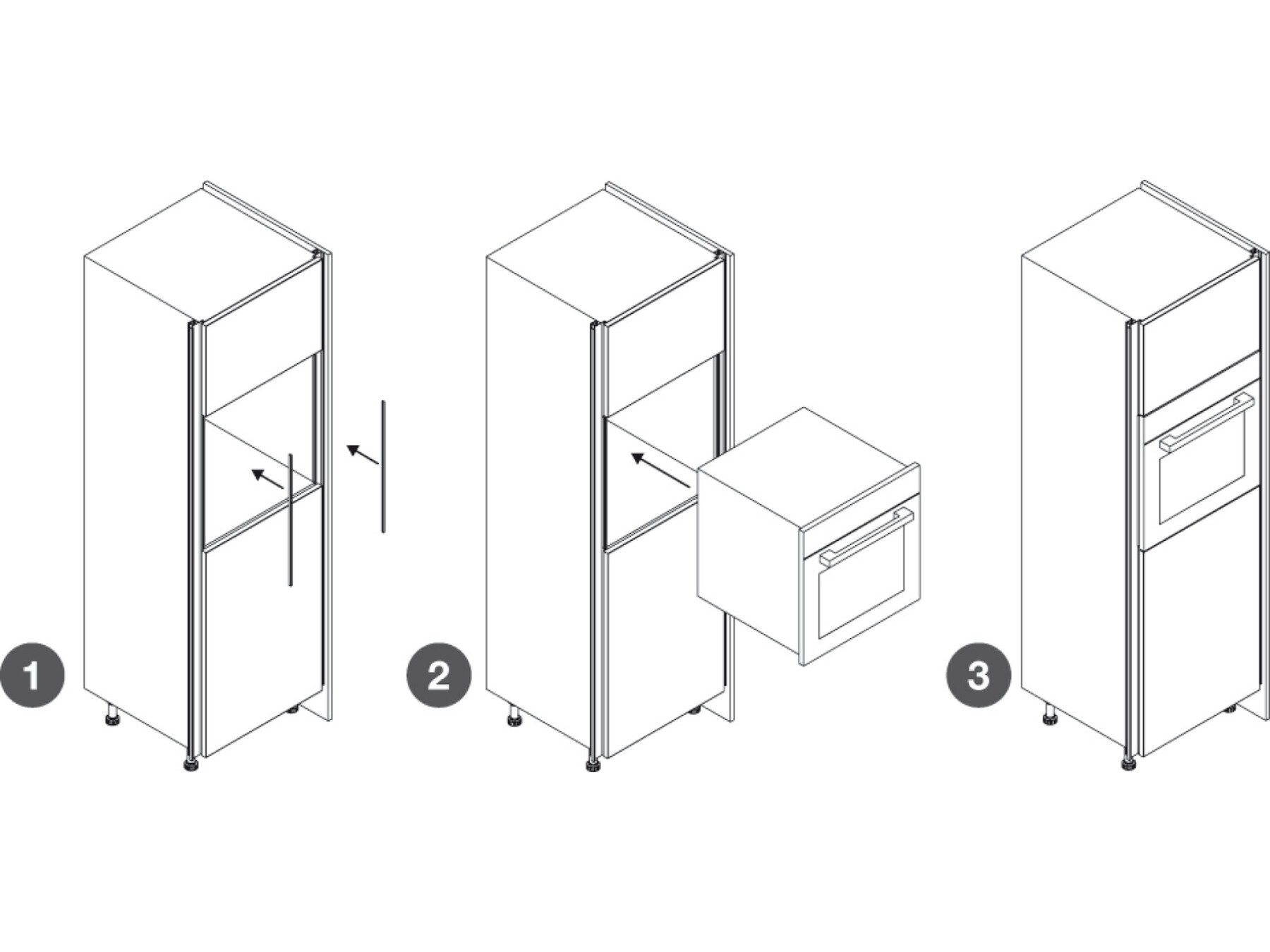 1

2

3