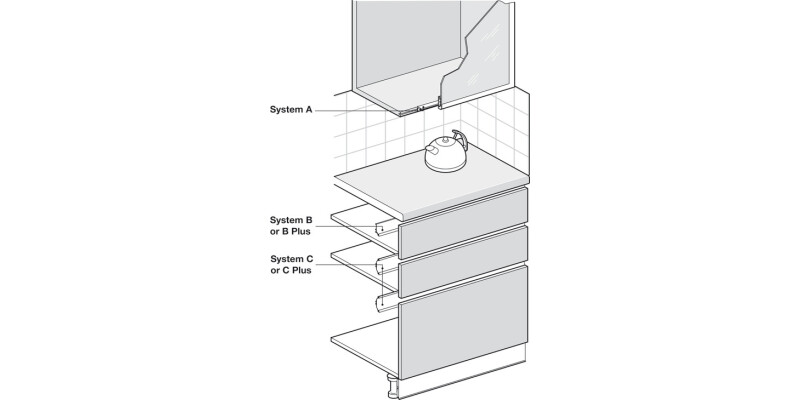 System A

System B
or B Plus

System C
or C Plus