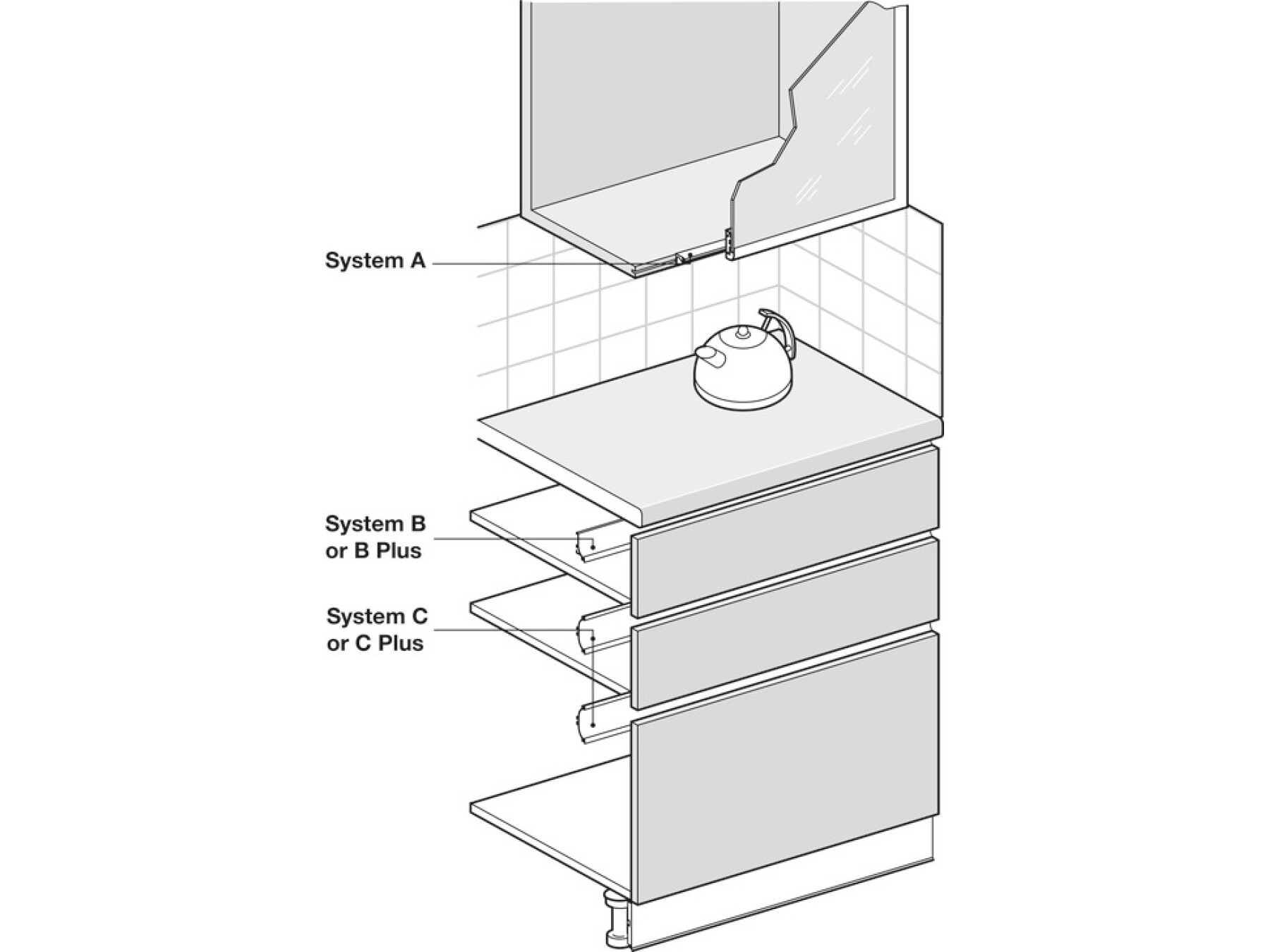 System A

System B
or B Plus

System C
or C Plus