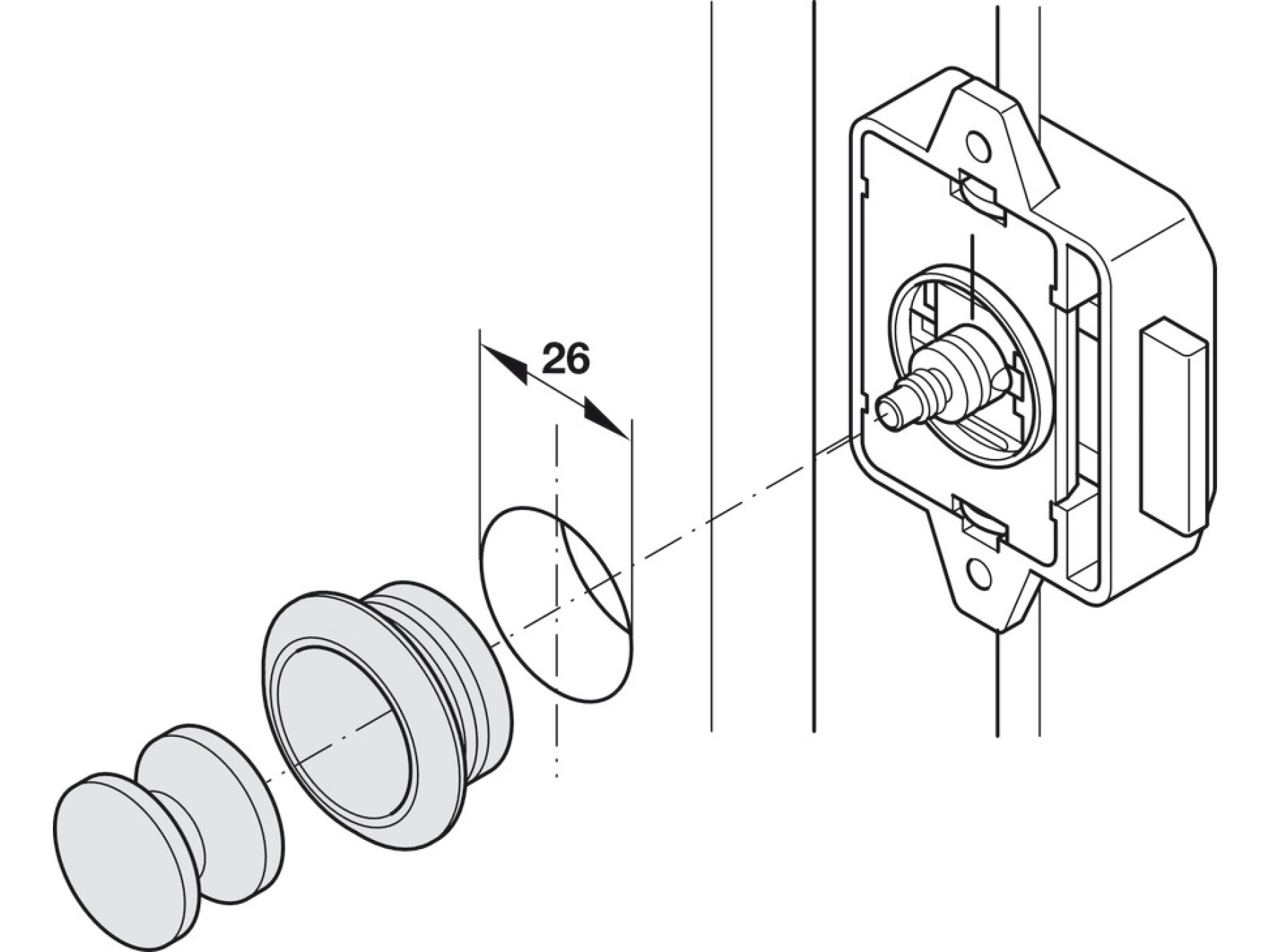 26