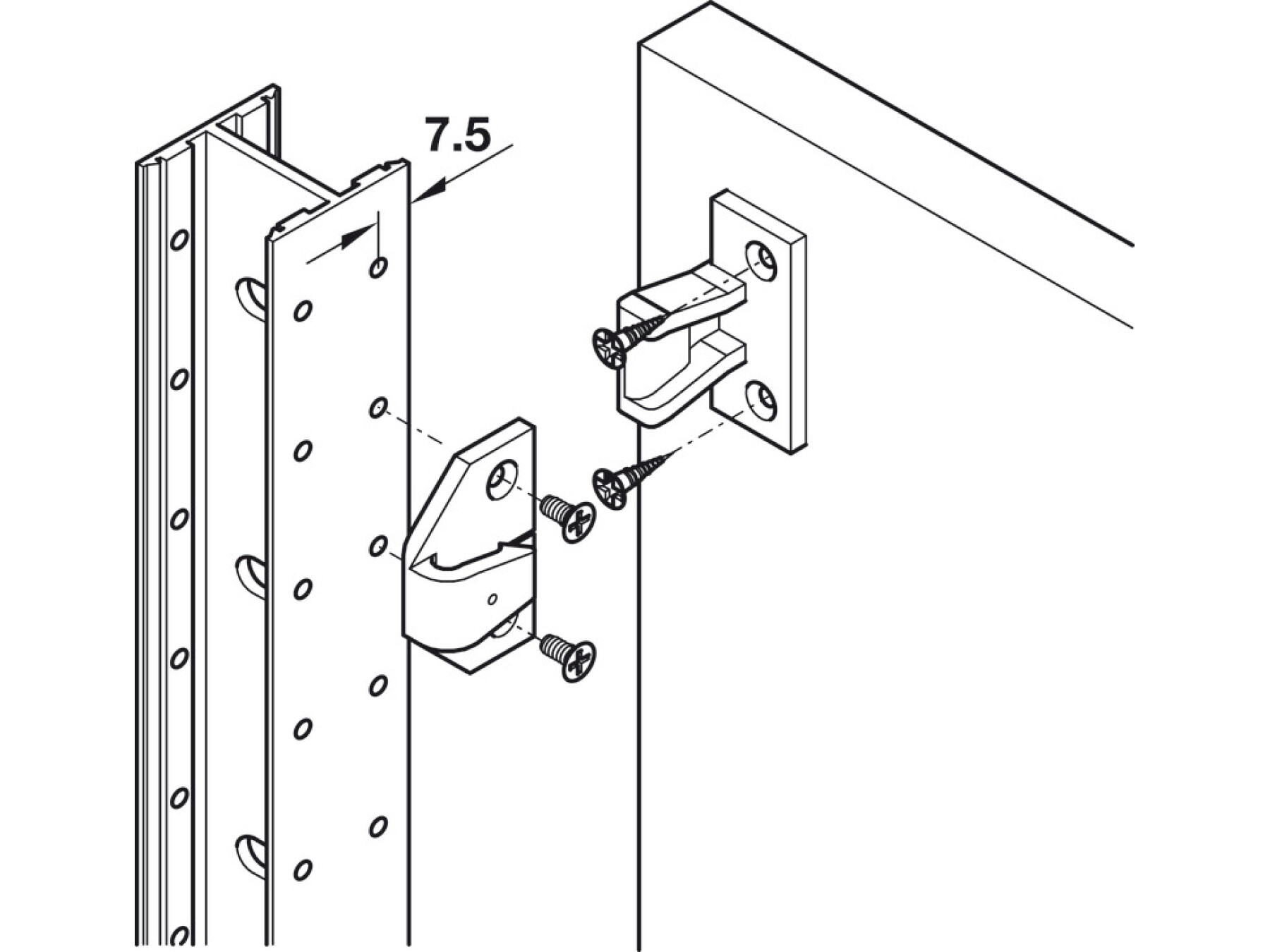 7.5