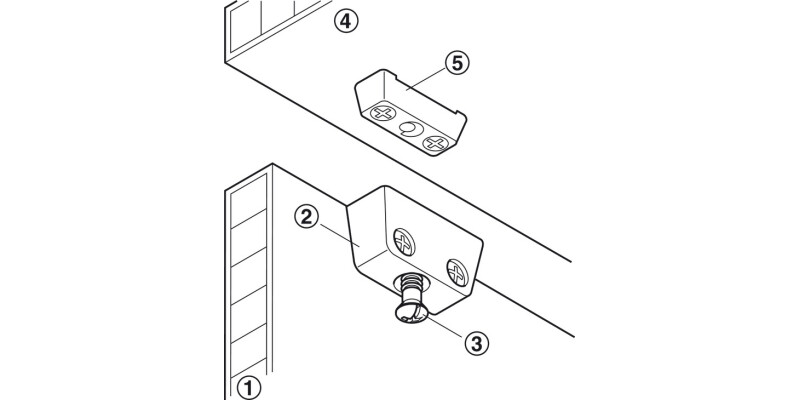 4
5
2
3
1