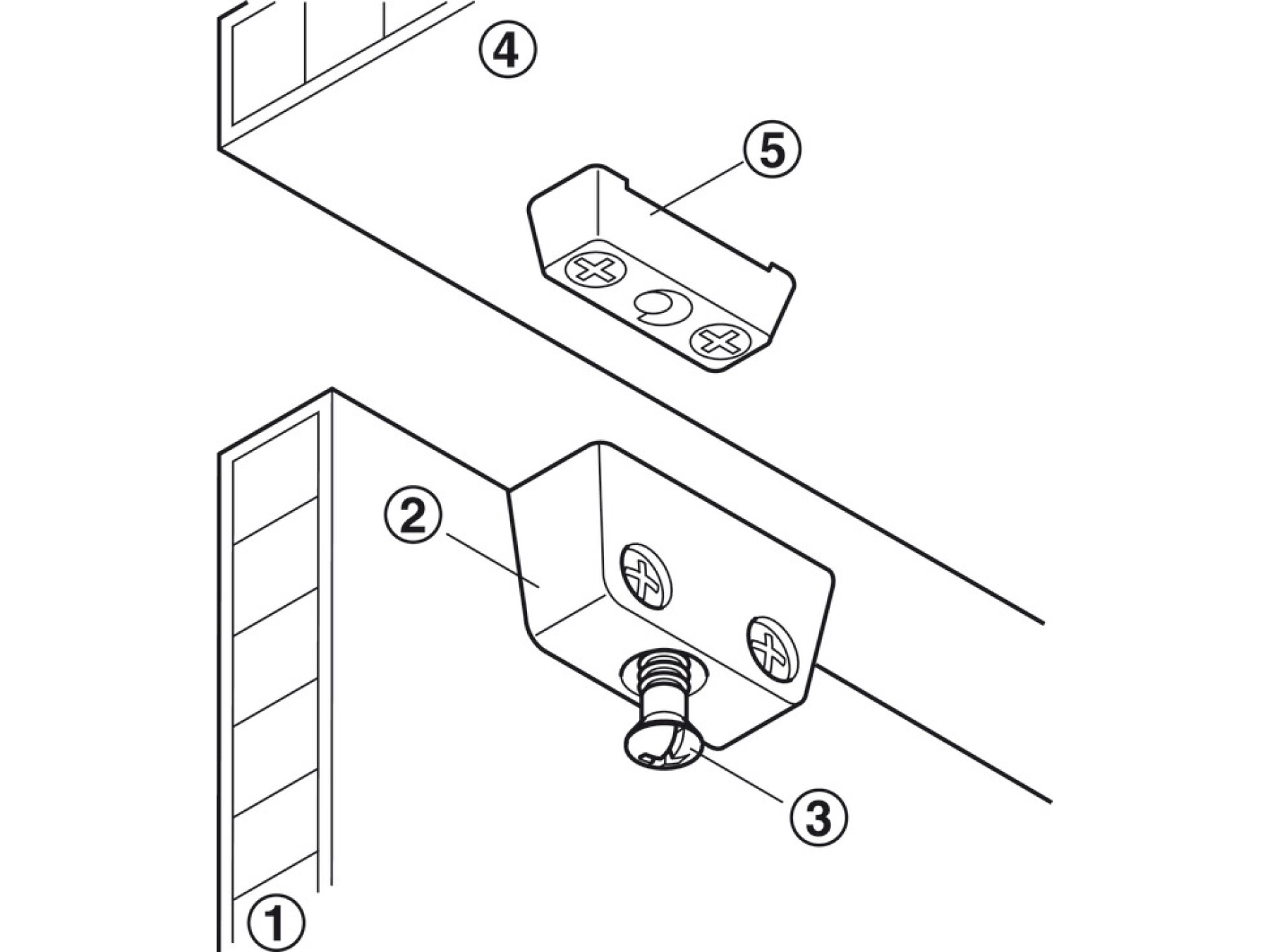 4
5
2
3
1