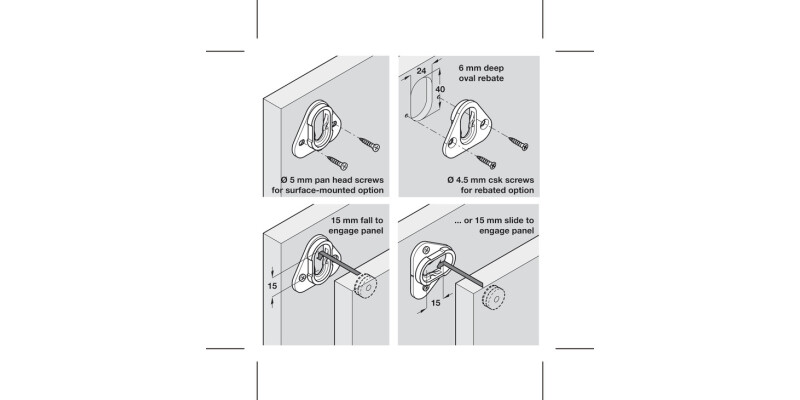 Ø 5 mm pan head screws for surface-mounted option

24

40

6 mm deep oval rebate

Ø 4.5 mm csk screws for rebated option

15 mm fall to engage panel

15

... or 15 mm slide to engage panel

15