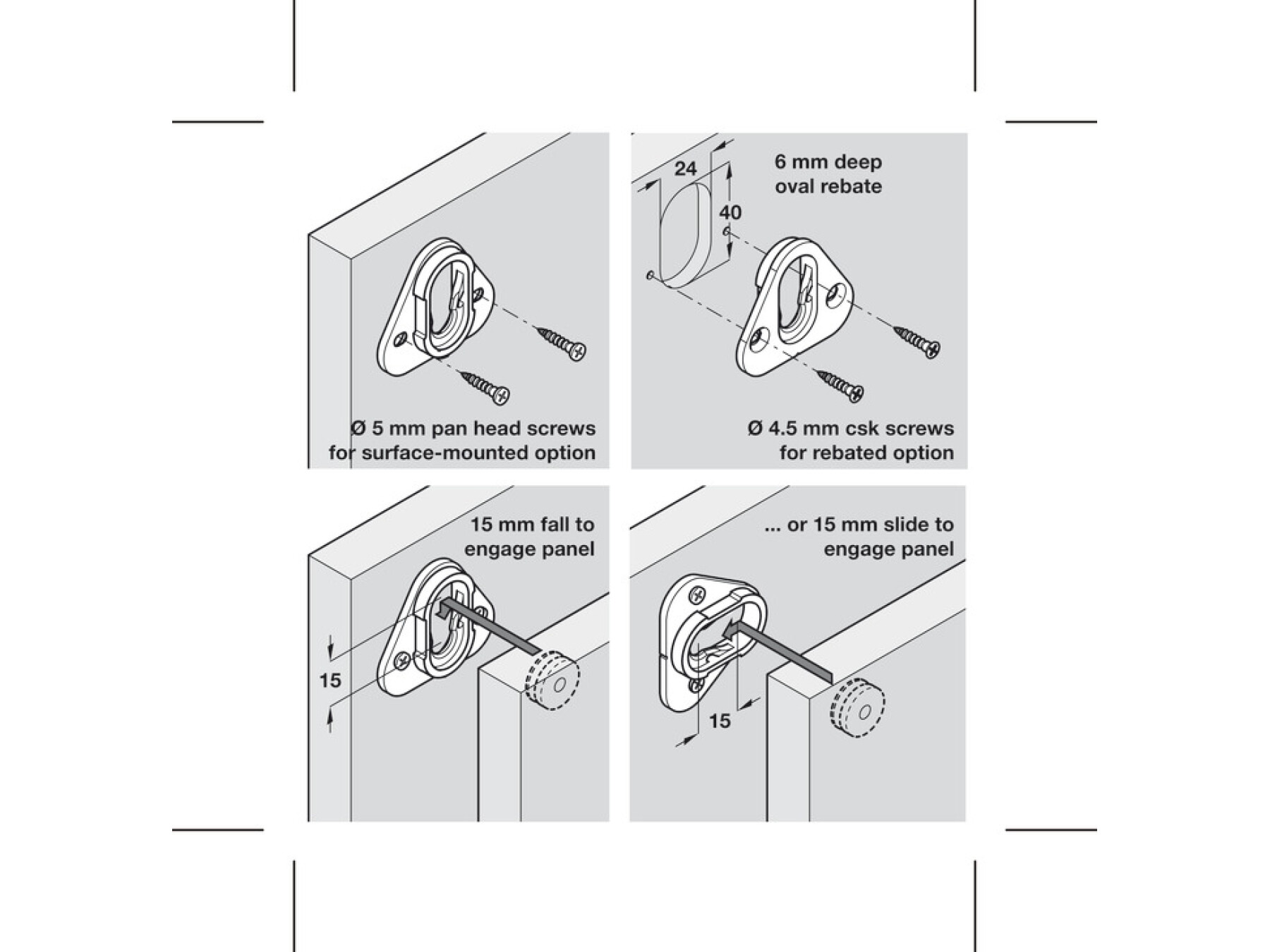 Ø 5 mm pan head screws for surface-mounted option

24

40

6 mm deep oval rebate

Ø 4.5 mm csk screws for rebated option

15 mm fall to engage panel

15

... or 15 mm slide to engage panel

15