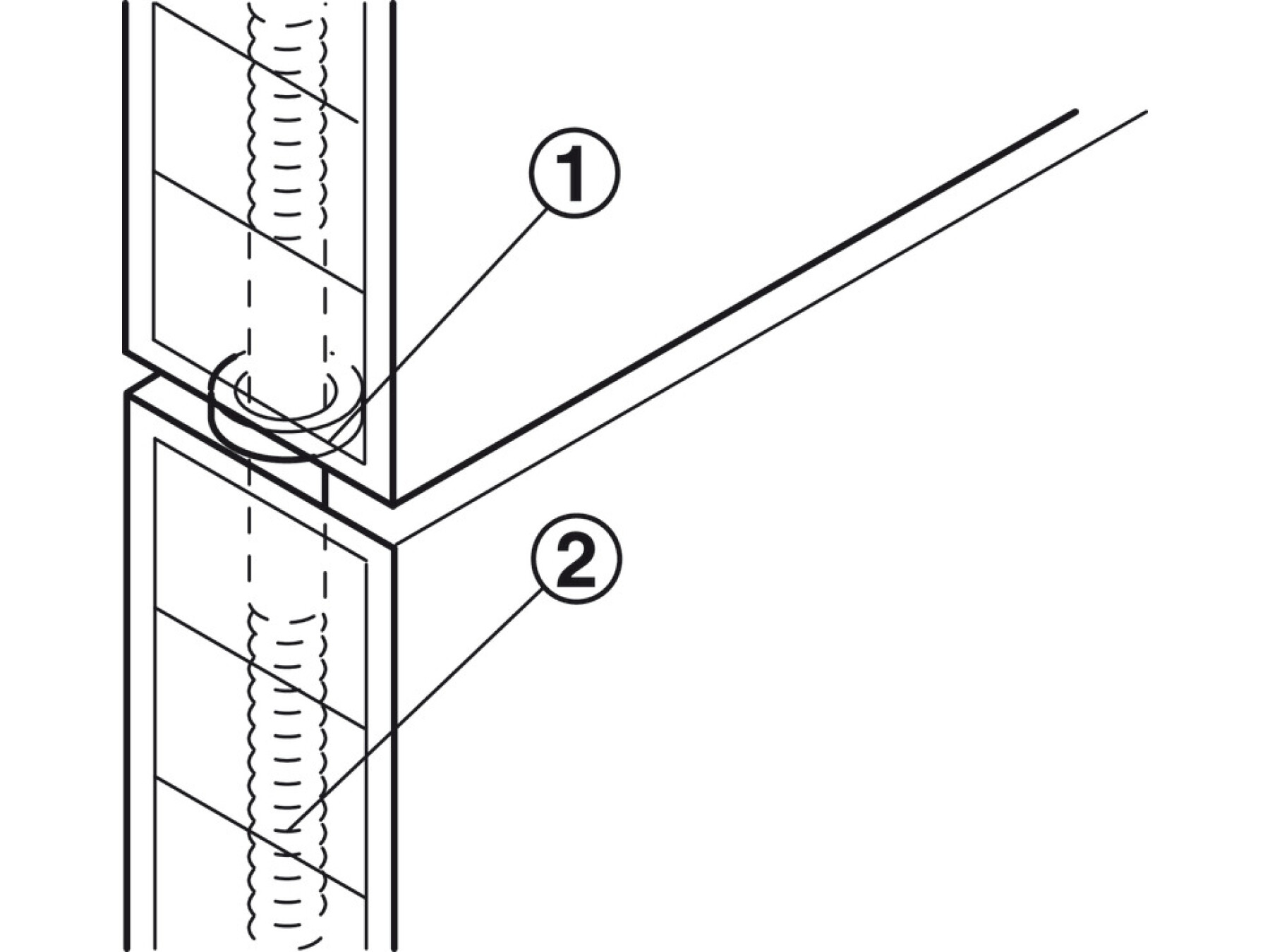 1

2