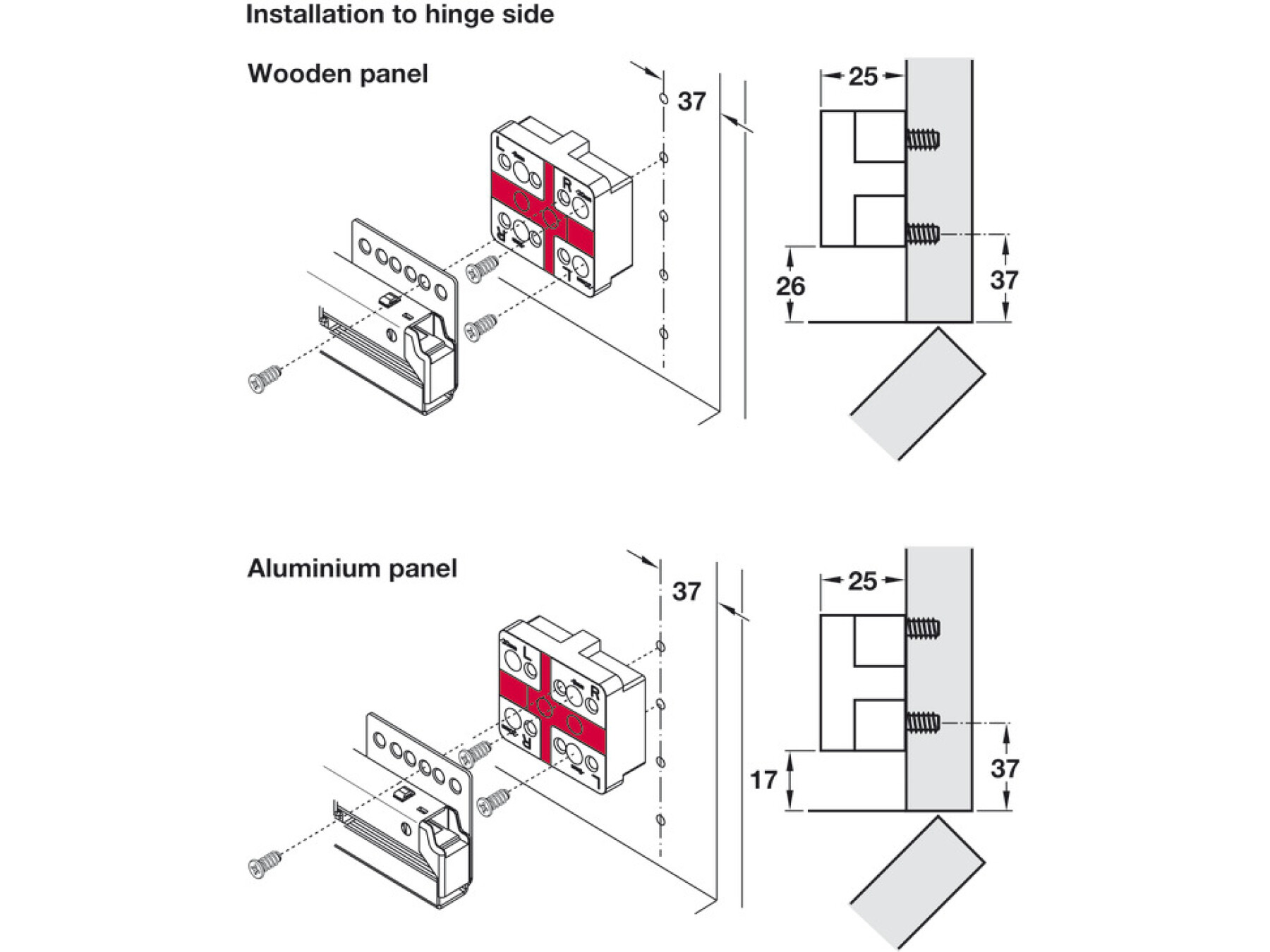 Installation to hinge side

Wooden panel

37

L R R L

25

26

37

Aluminium panel

37

L R R L

25

17

37