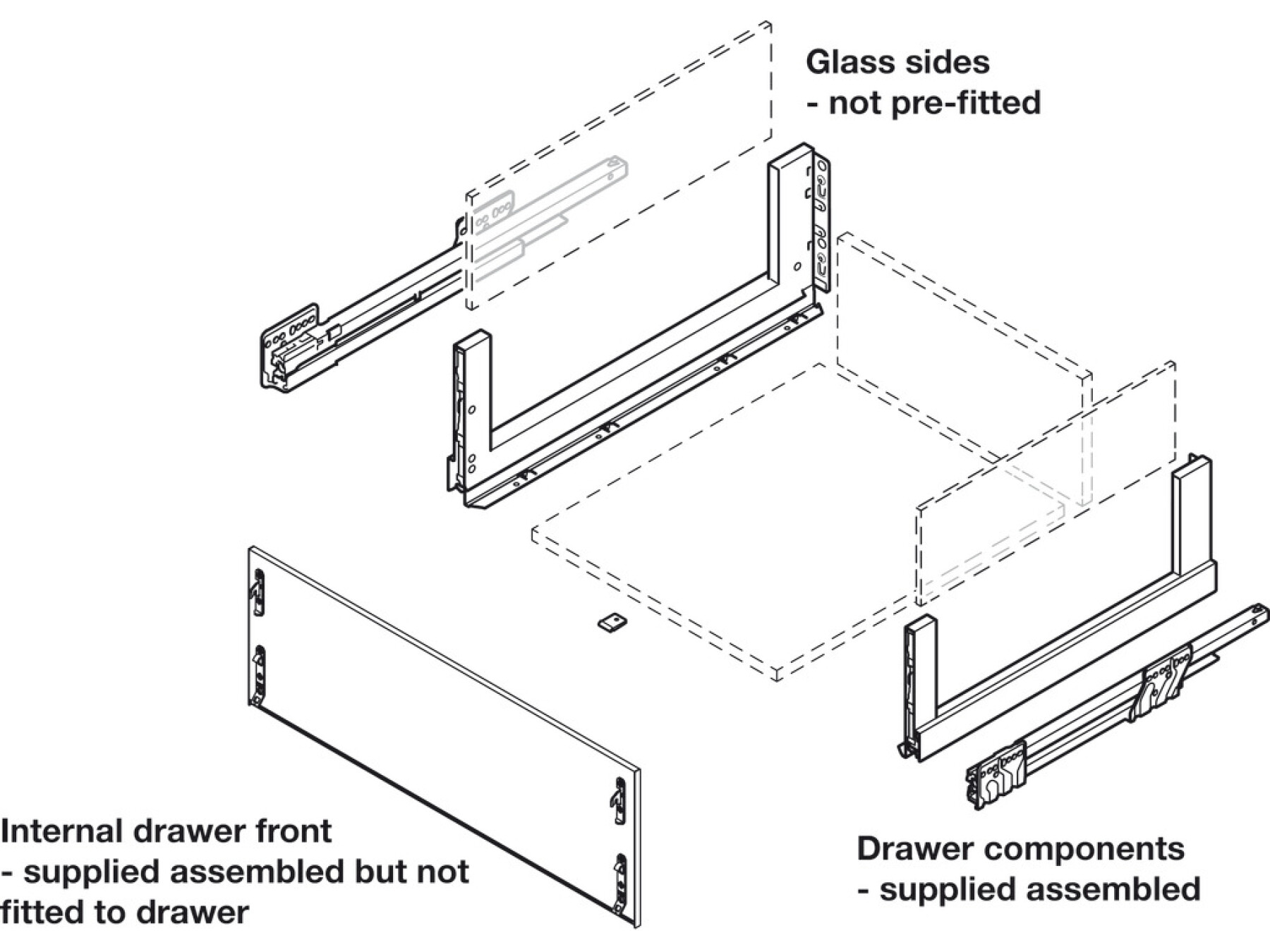 Glass sides
- not pre-fitted

Internal drawer front
- supplied assembled but not fitted to drawer

Drawer components
- supplied assembled