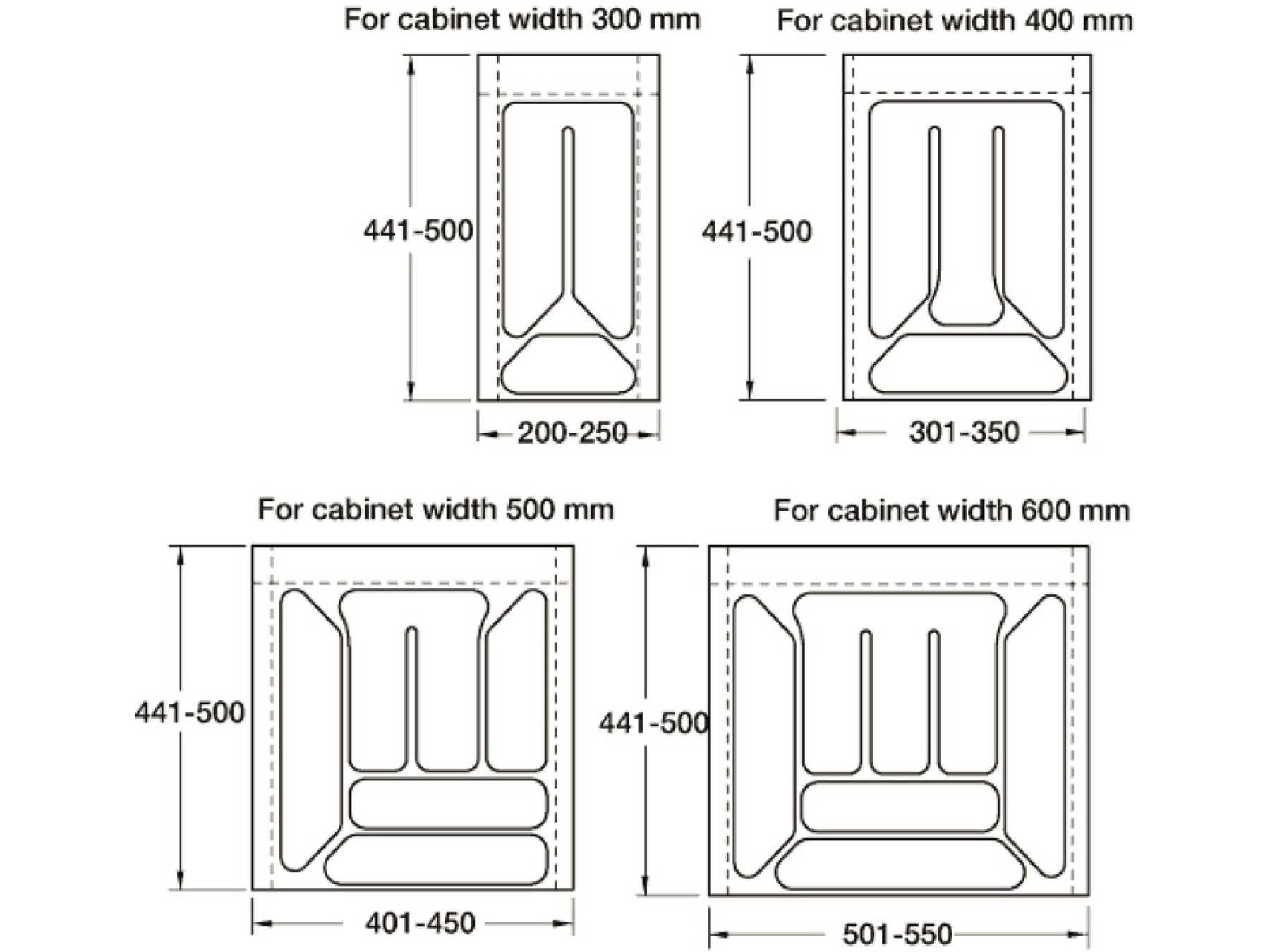 For cabinet width 300 mm

441-500

200-250

For cabinet width 400 mm

441-500

301-350

For cabinet width 500 mm

441-500

401-450

For cabinet width 600 mm

441-500

501-550