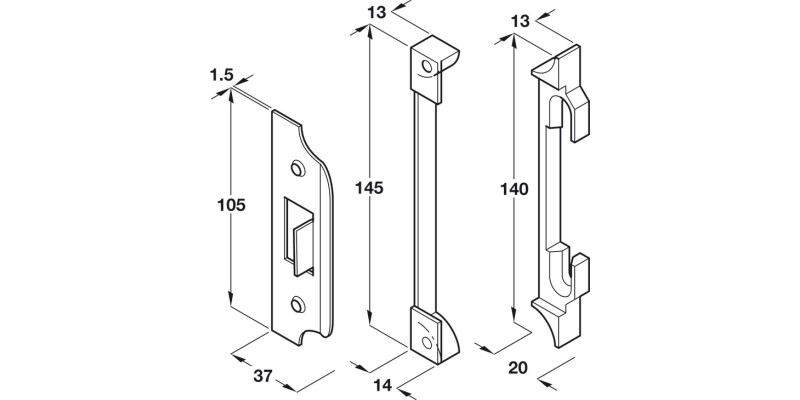 1.5

105

37

13

145

14

13

140

20