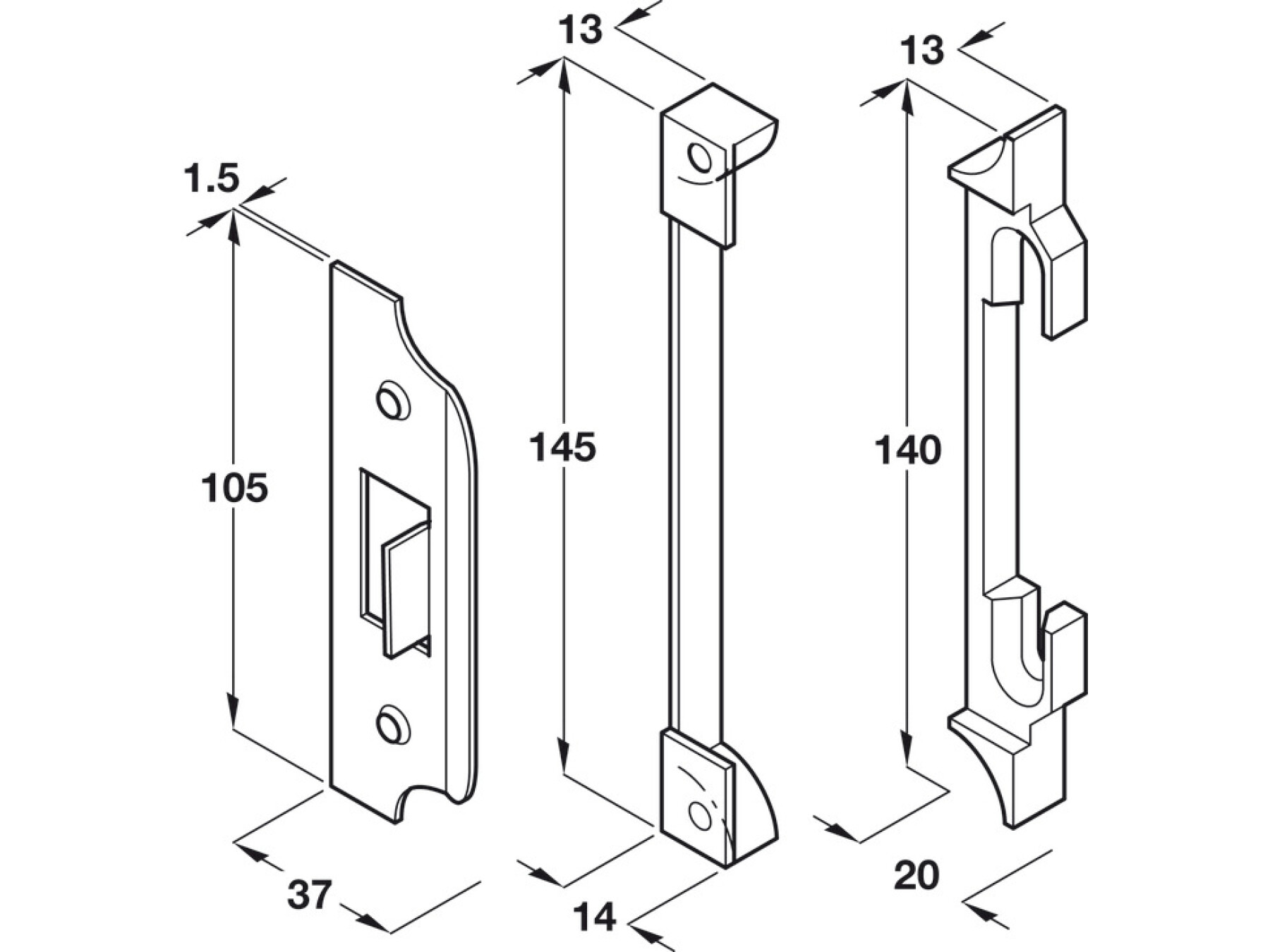 1.5
105
37
13
145
14
13
140
20