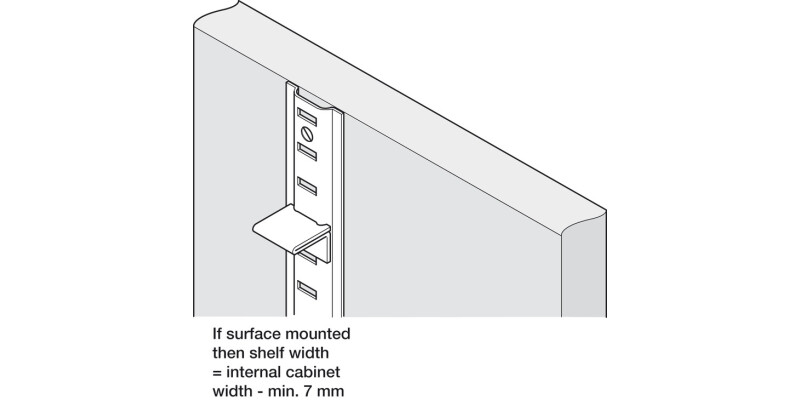 If surface mounted
then shelf width
= internal cabinet
width - min. 7 mm