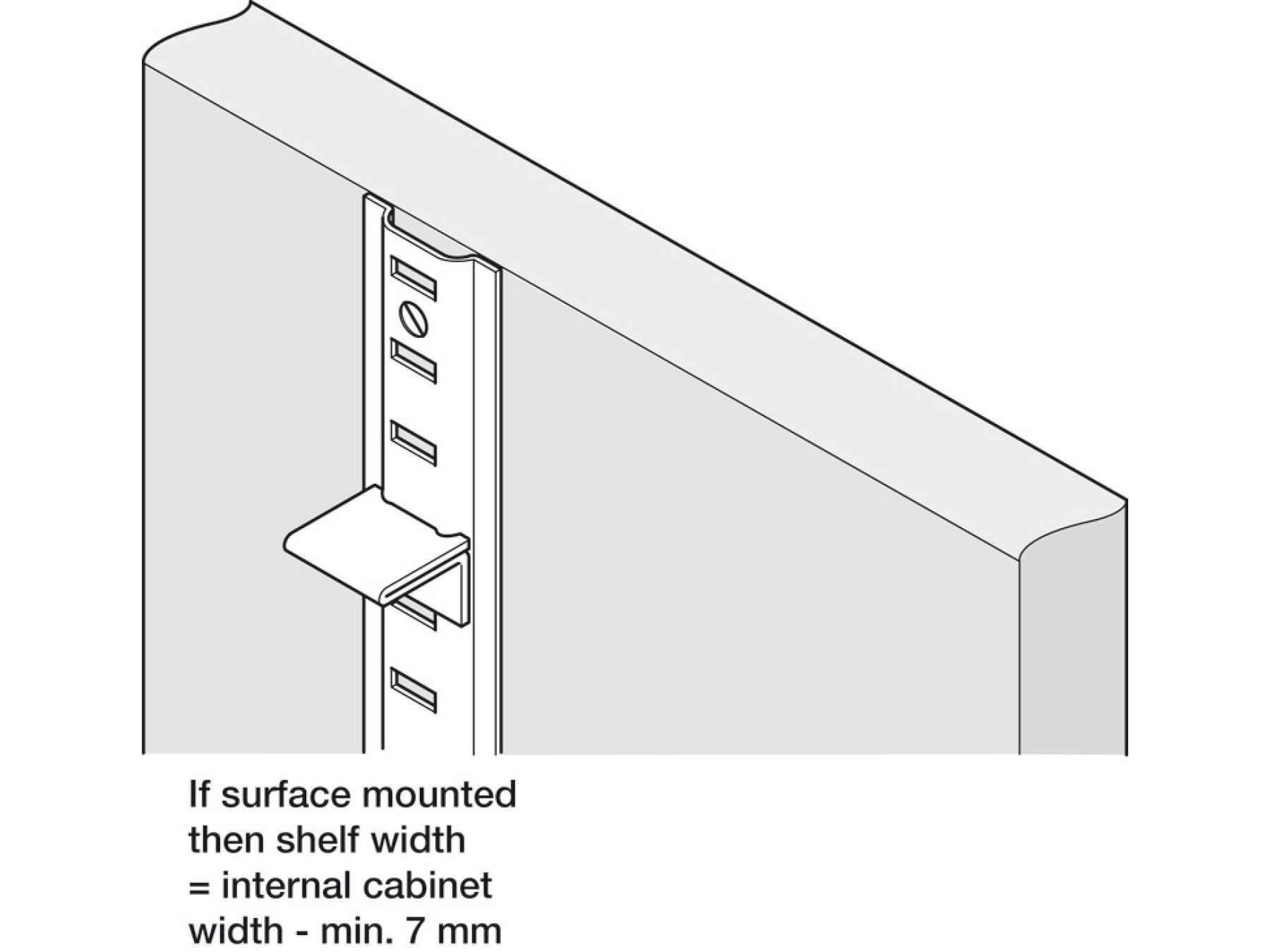 If surface mounted then shelf width = internal cabinet width - min. 7 mm