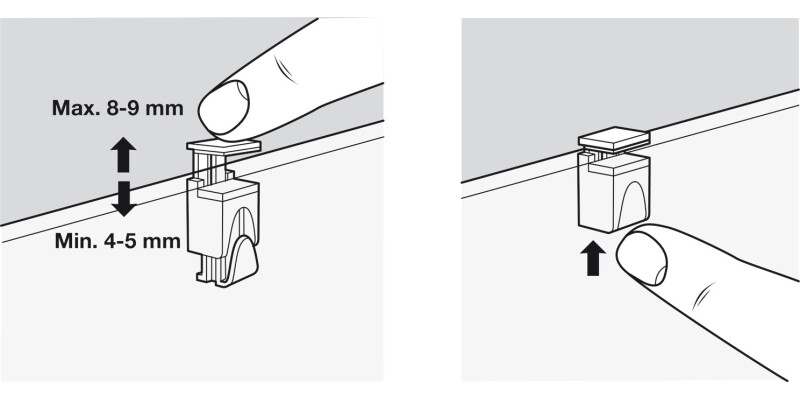 Max. 8-9 mm

Min. 4-5 mm