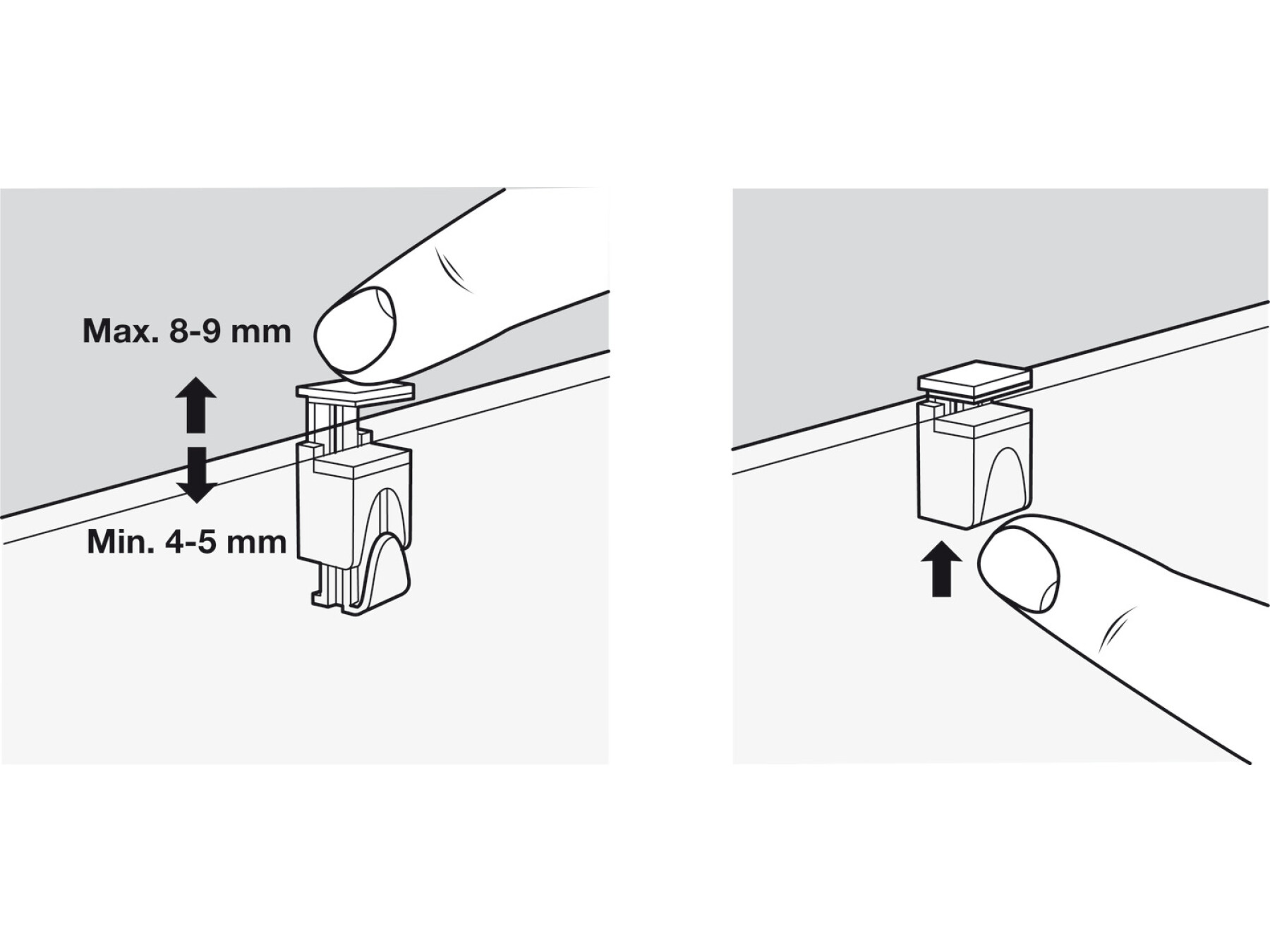 Max. 8-9 mm

Min. 4-5 mm