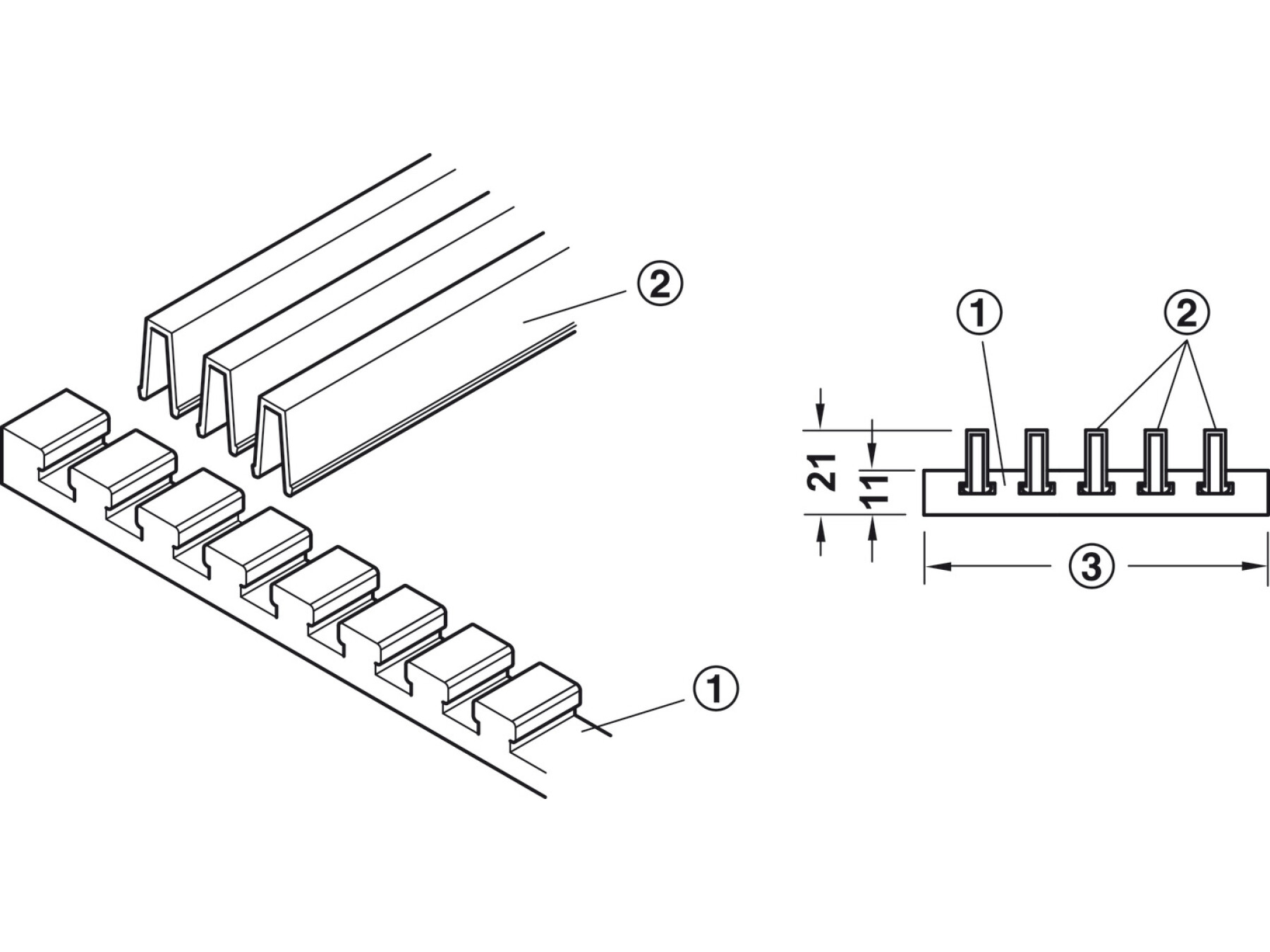 2

1

1

2

21

11

3