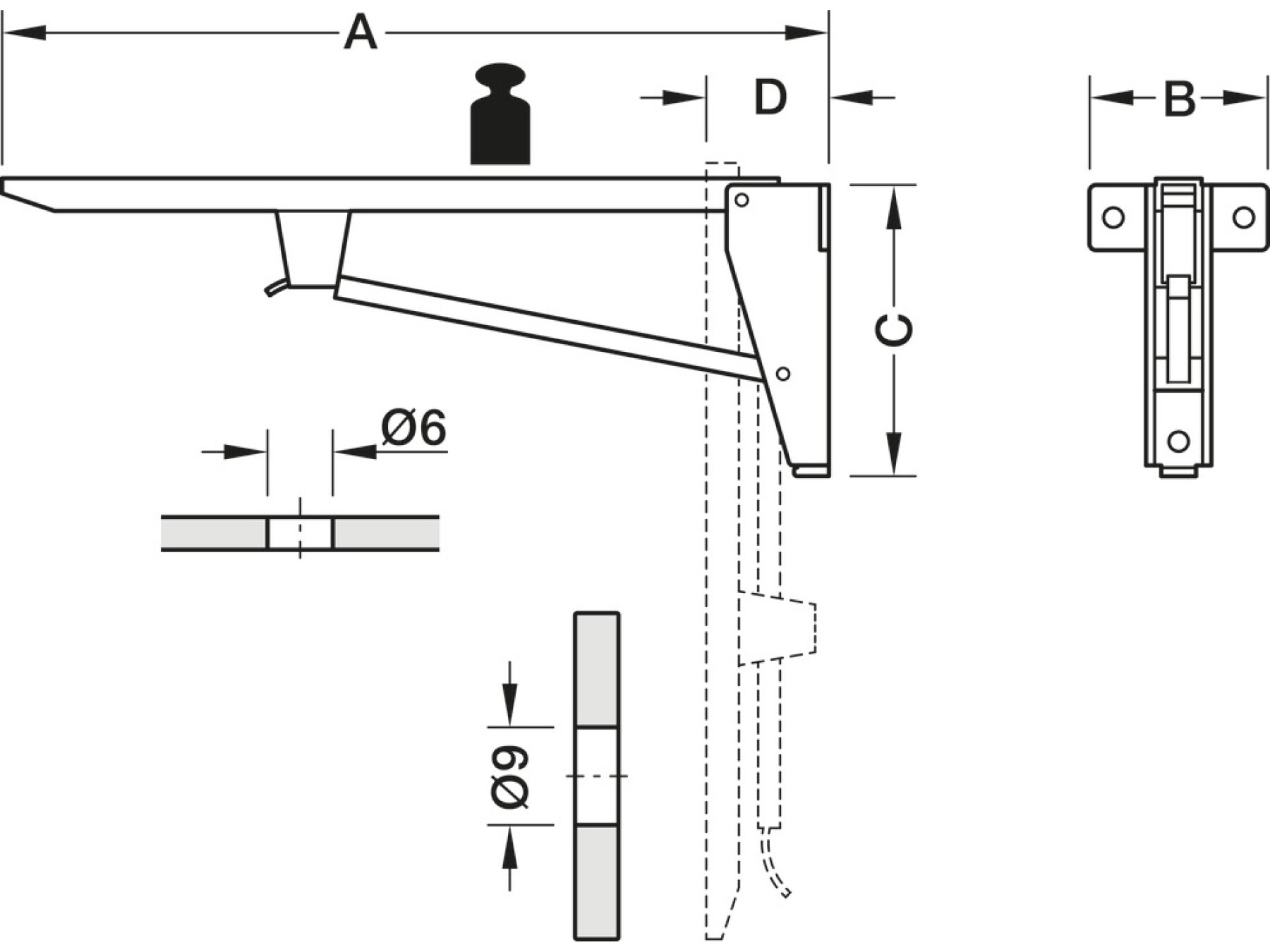 A
D
B
C
Ø6
Ø9