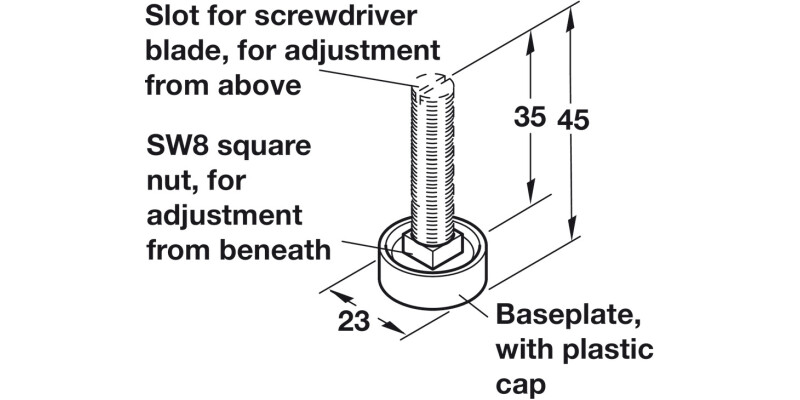 Slot for screwdriver blade, for adjustment from above

35

45

SW8 square nut, for adjustment from beneath

23

Baseplate, with plastic cap