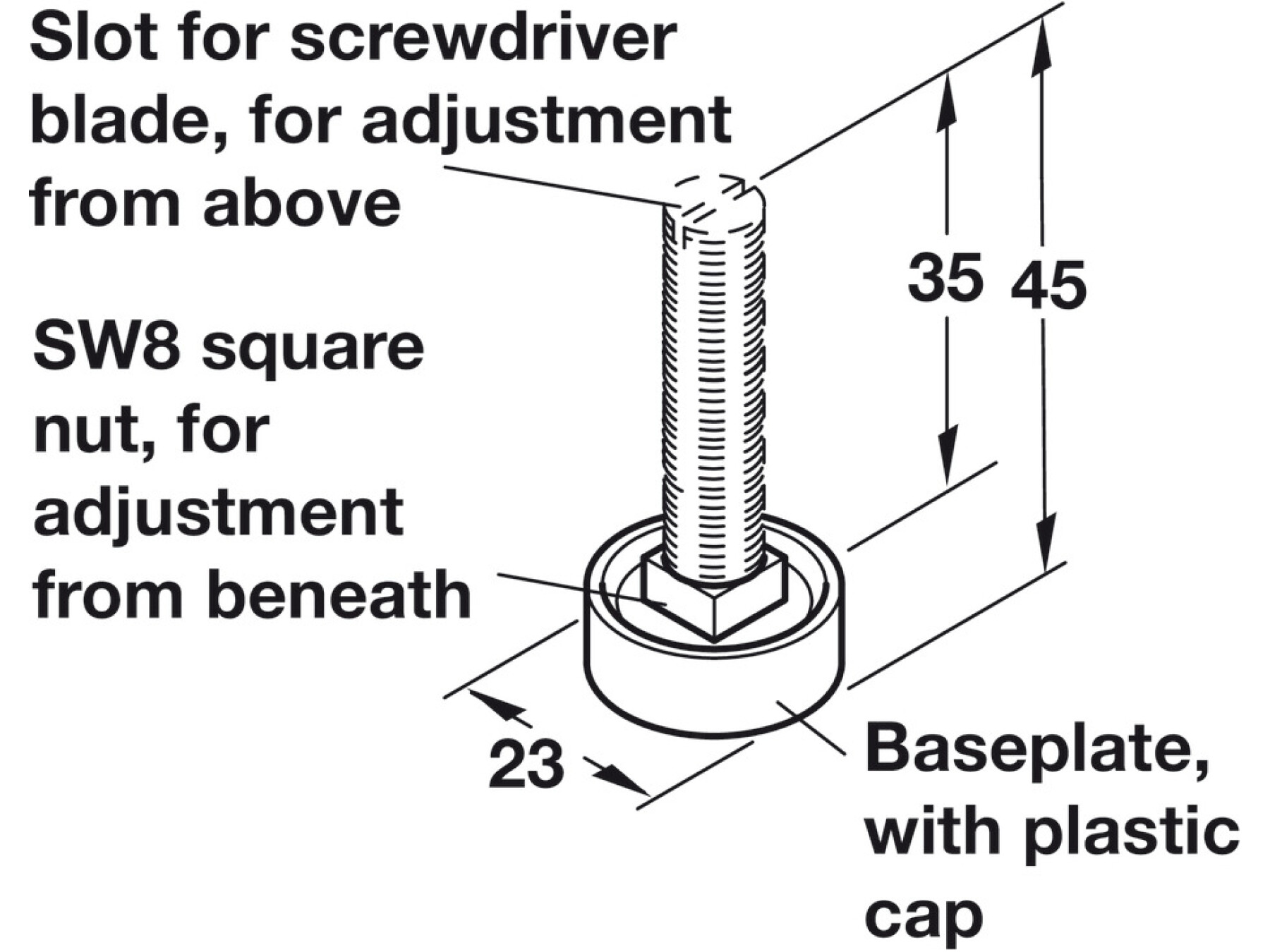 Slot for screwdriver blade, for adjustment from above

35 45

SW8 square nut, for adjustment from beneath

23

Baseplate, with plastic cap