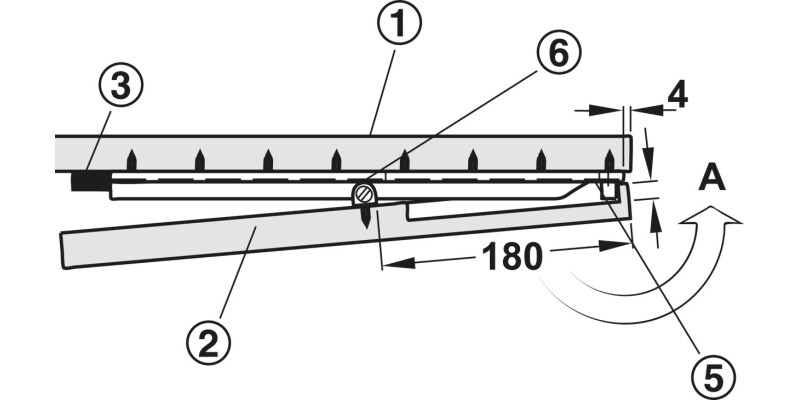 1
6
3
4
A
180
2
5