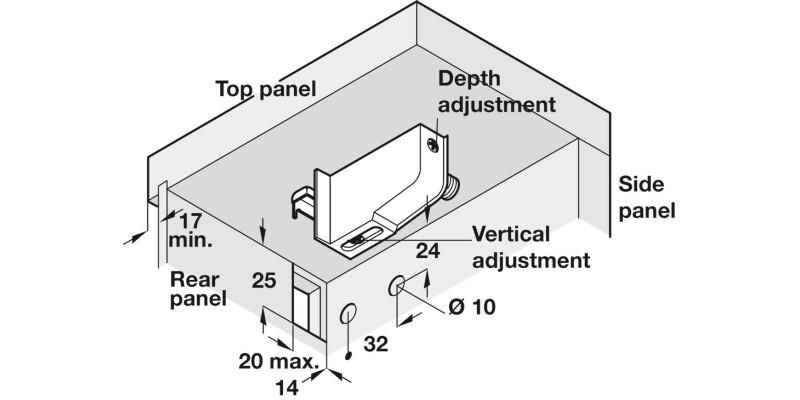 Top panel

Depth adjustment

Side panel

17 min.

Vertical adjustment

24

Rear panel

25

Ø 10

32

20 max.

14