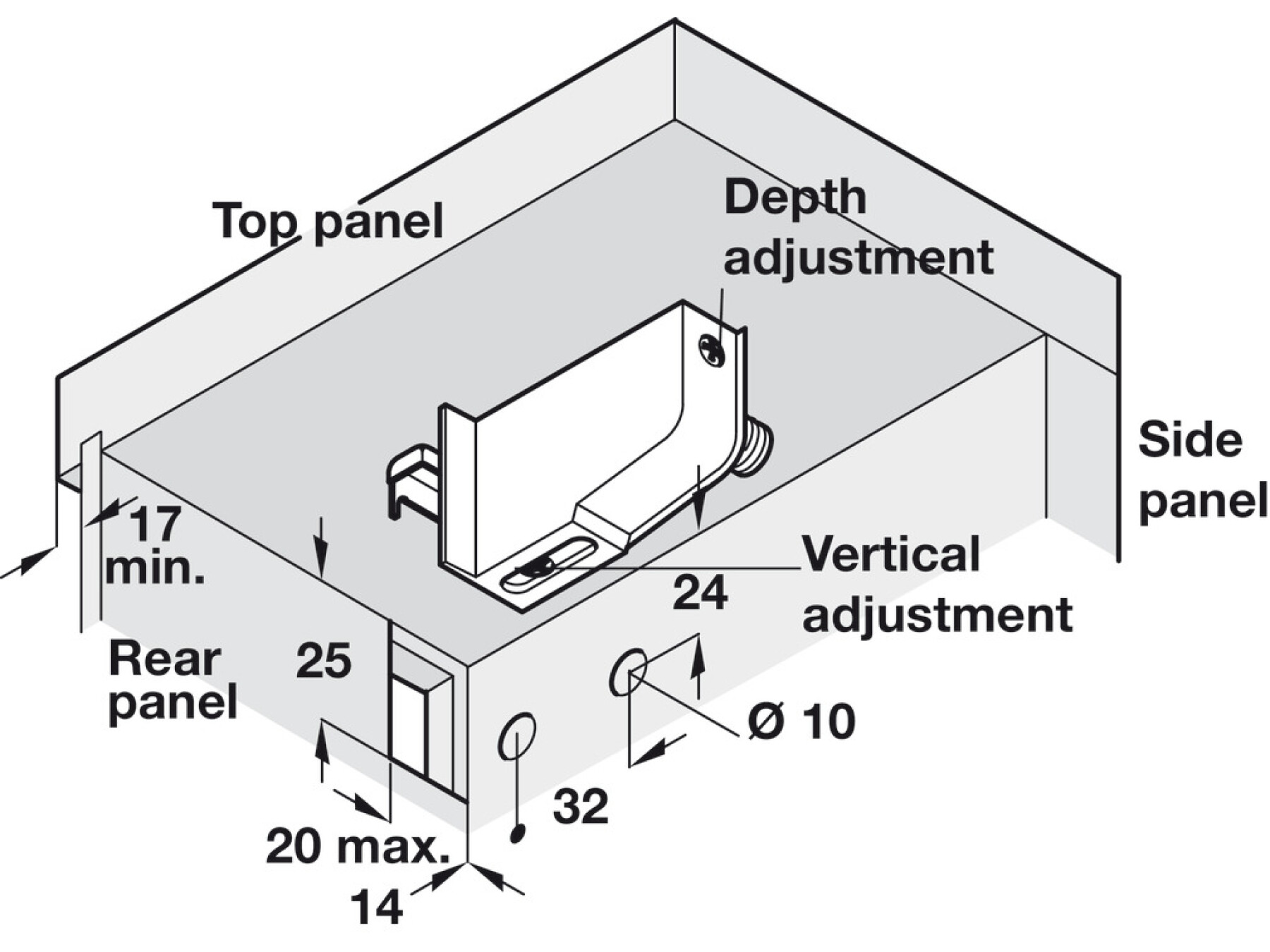 Top panel

Depth adjustment

Side panel

17 min.

Vertical adjustment

24

Rear panel

25

Ø 10

32

20 max.

14