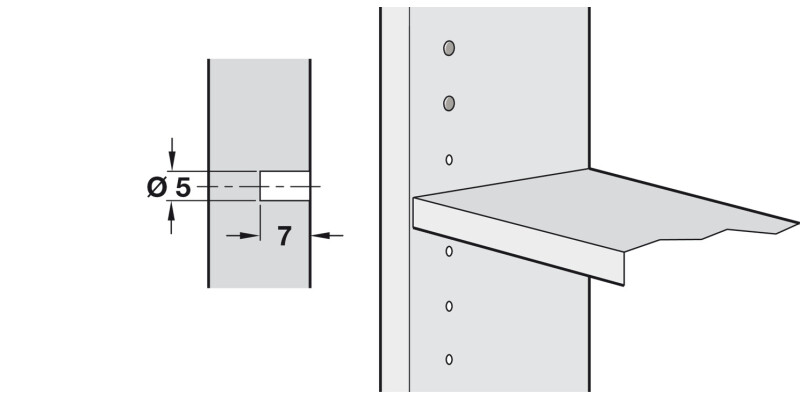 Ø 5

7