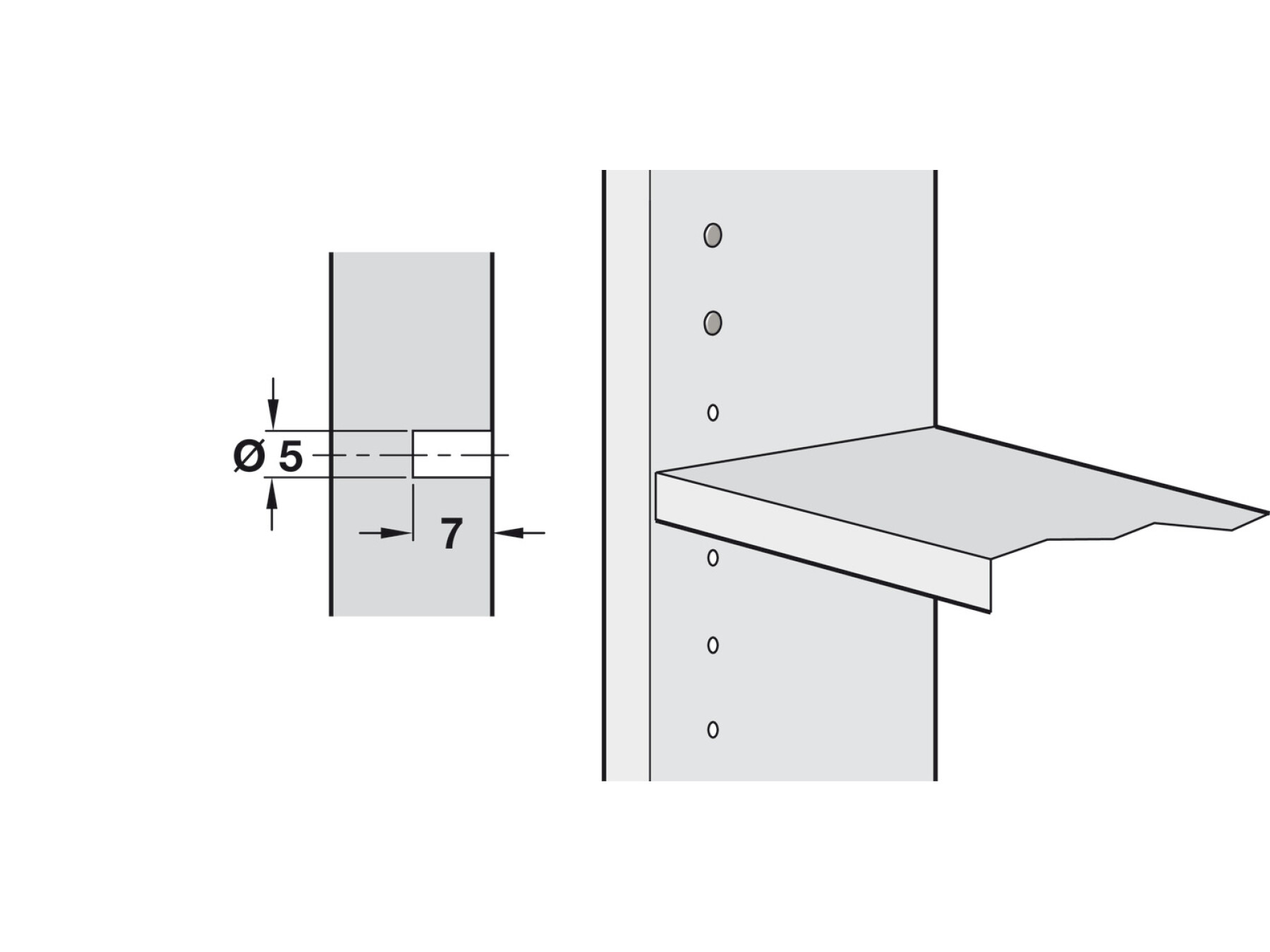 Ø 5
7