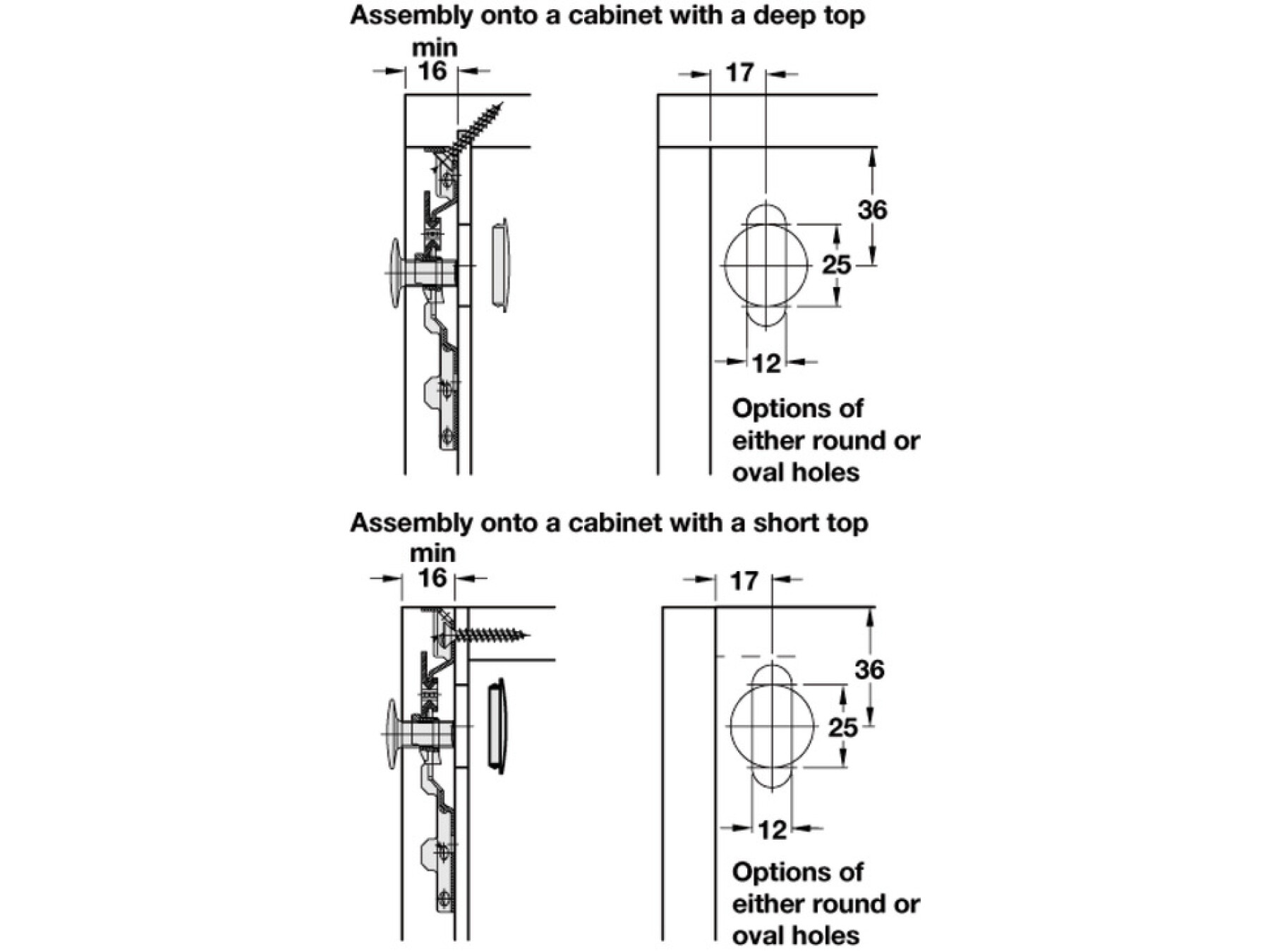 Assembly onto a cabinet with a deep top

min
16

17

36

25

12

Options of either round or oval holes

Assembly onto a cabinet with a short top

min
16

17

36

25

12

Options of either round or oval holes