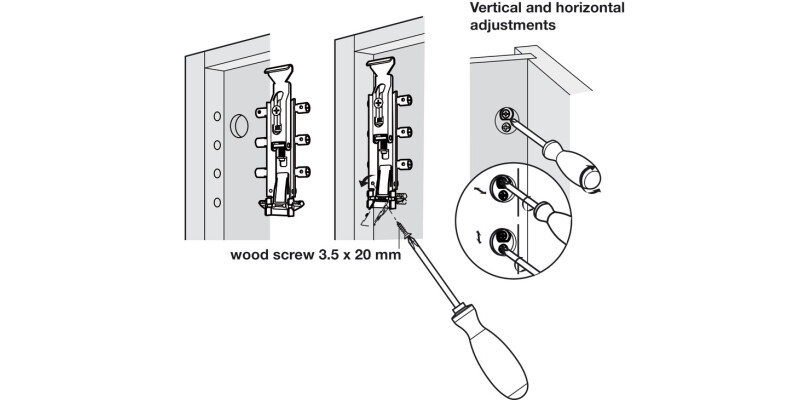 Vertical and horizontal adjustments

wood screw 3.5 x 20 mm