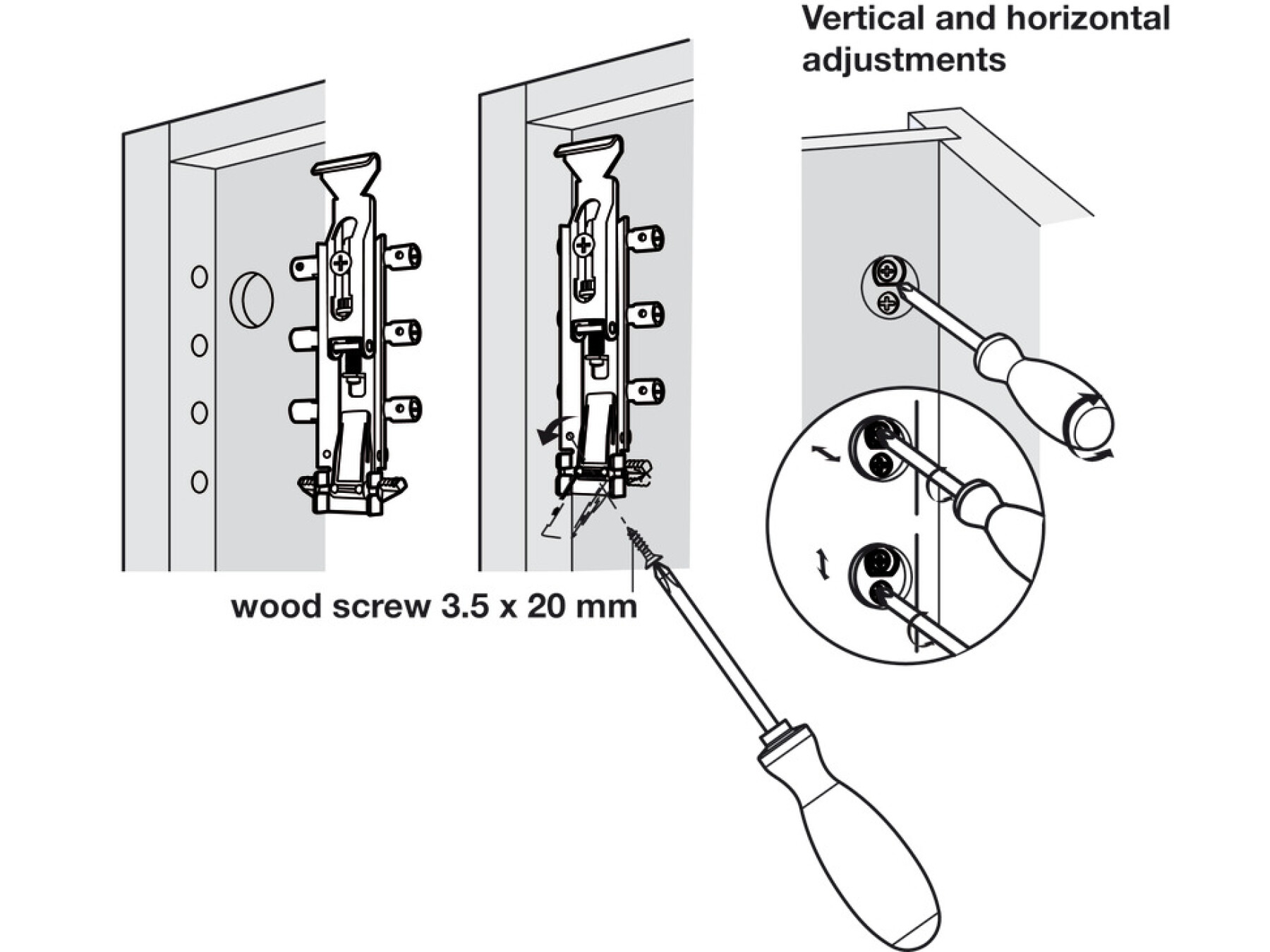 Vertical and horizontal adjustments

wood screw 3.5 x 20 mm