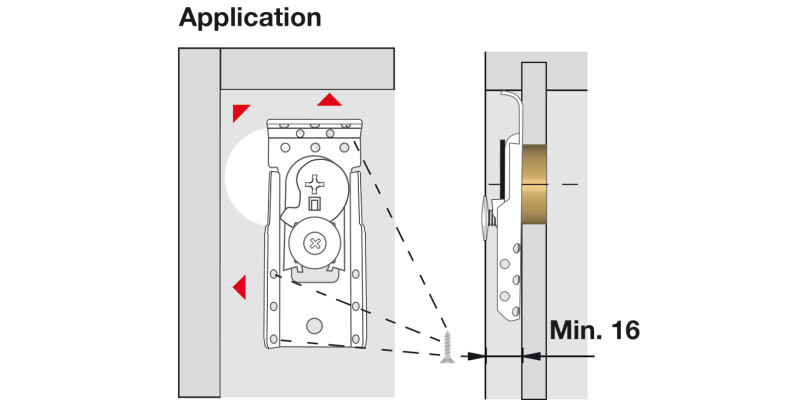 Application

Min. 16