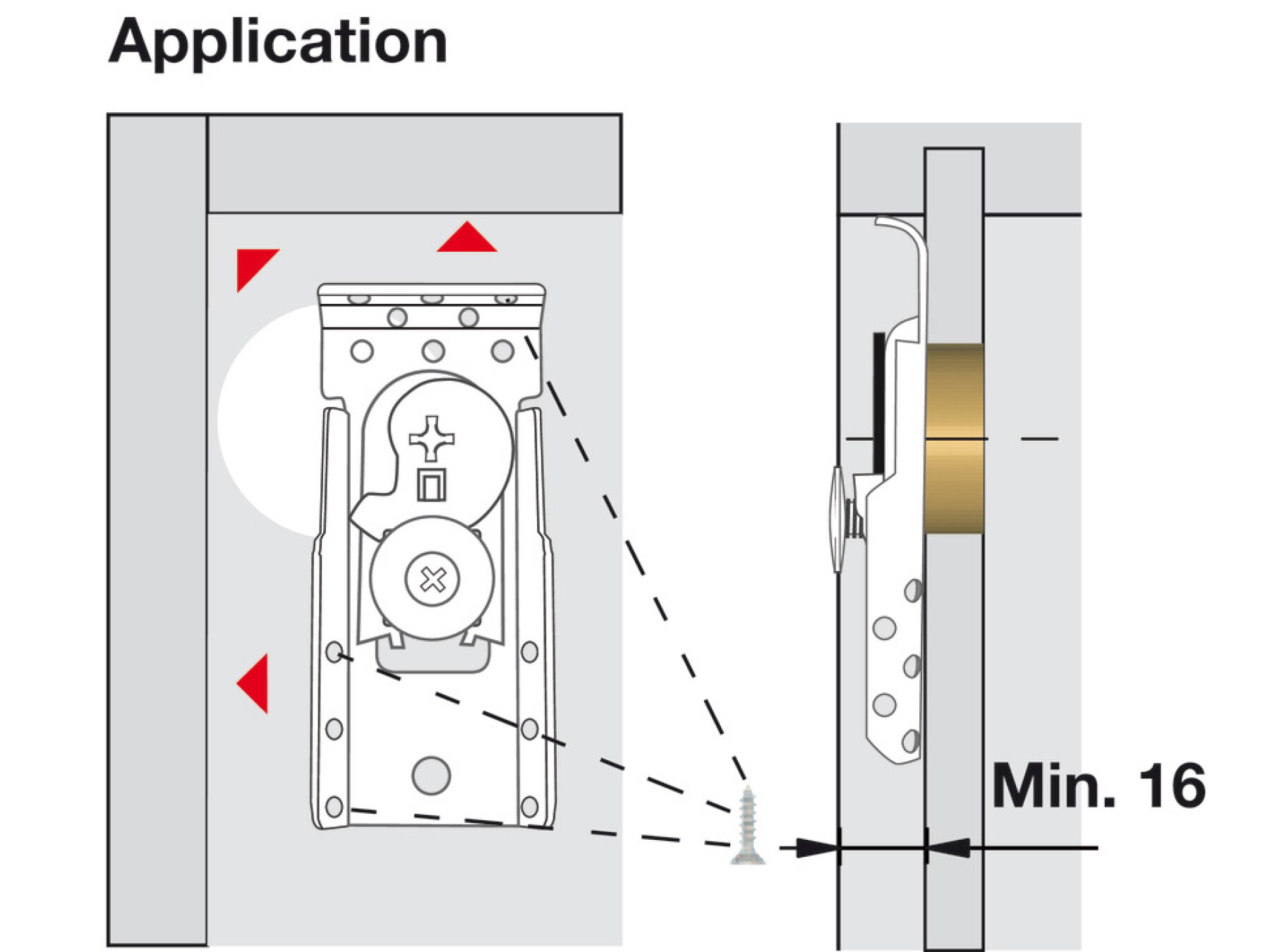 Application

Min. 16