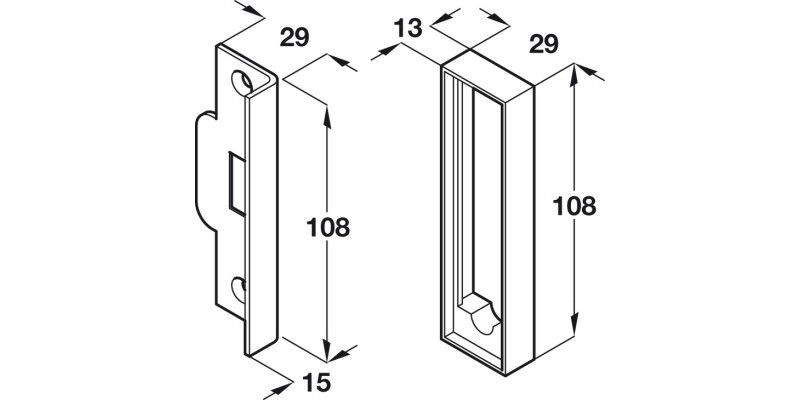 29
108
15
13
29
108