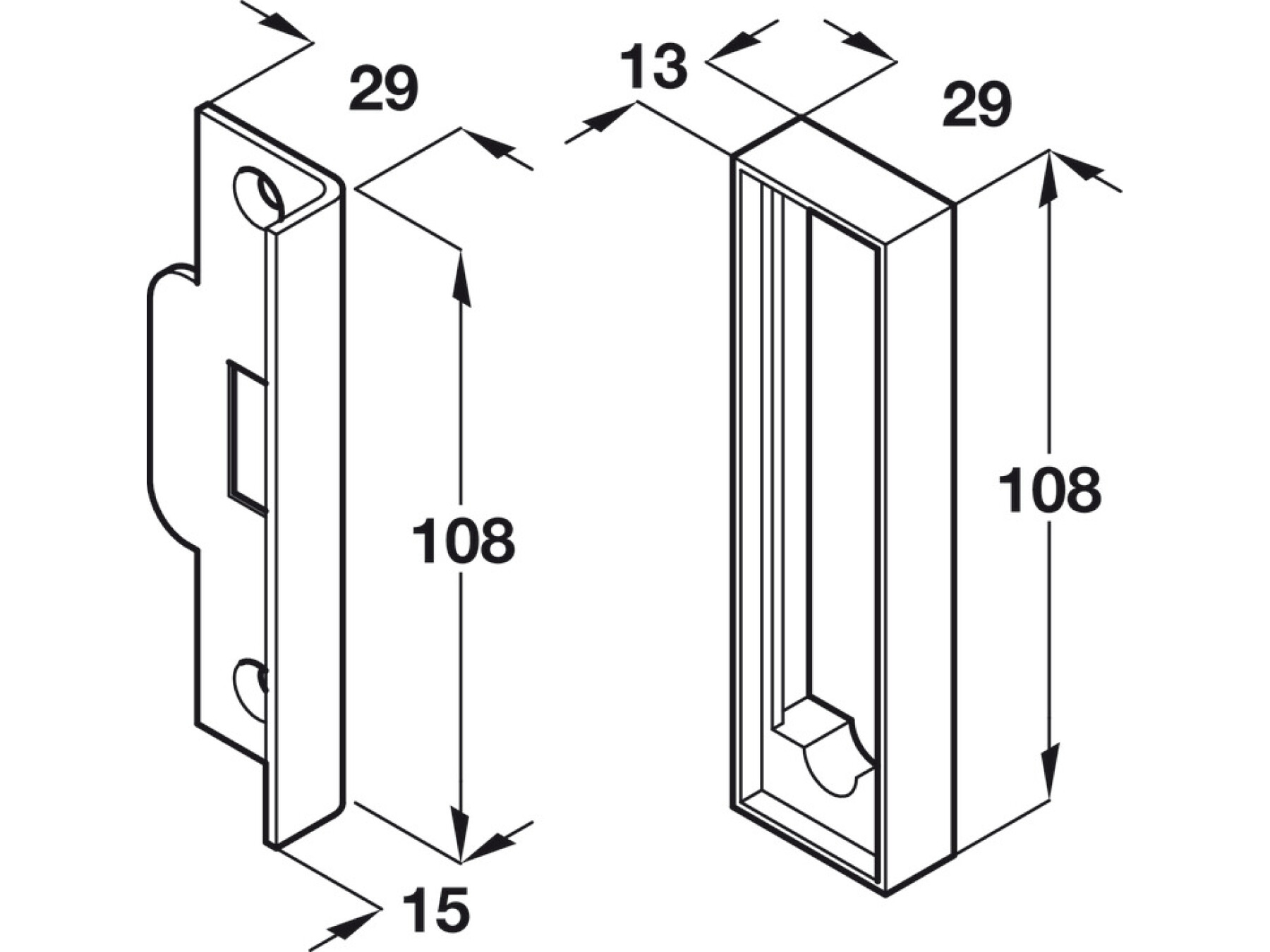 29

108

15

13

29

108