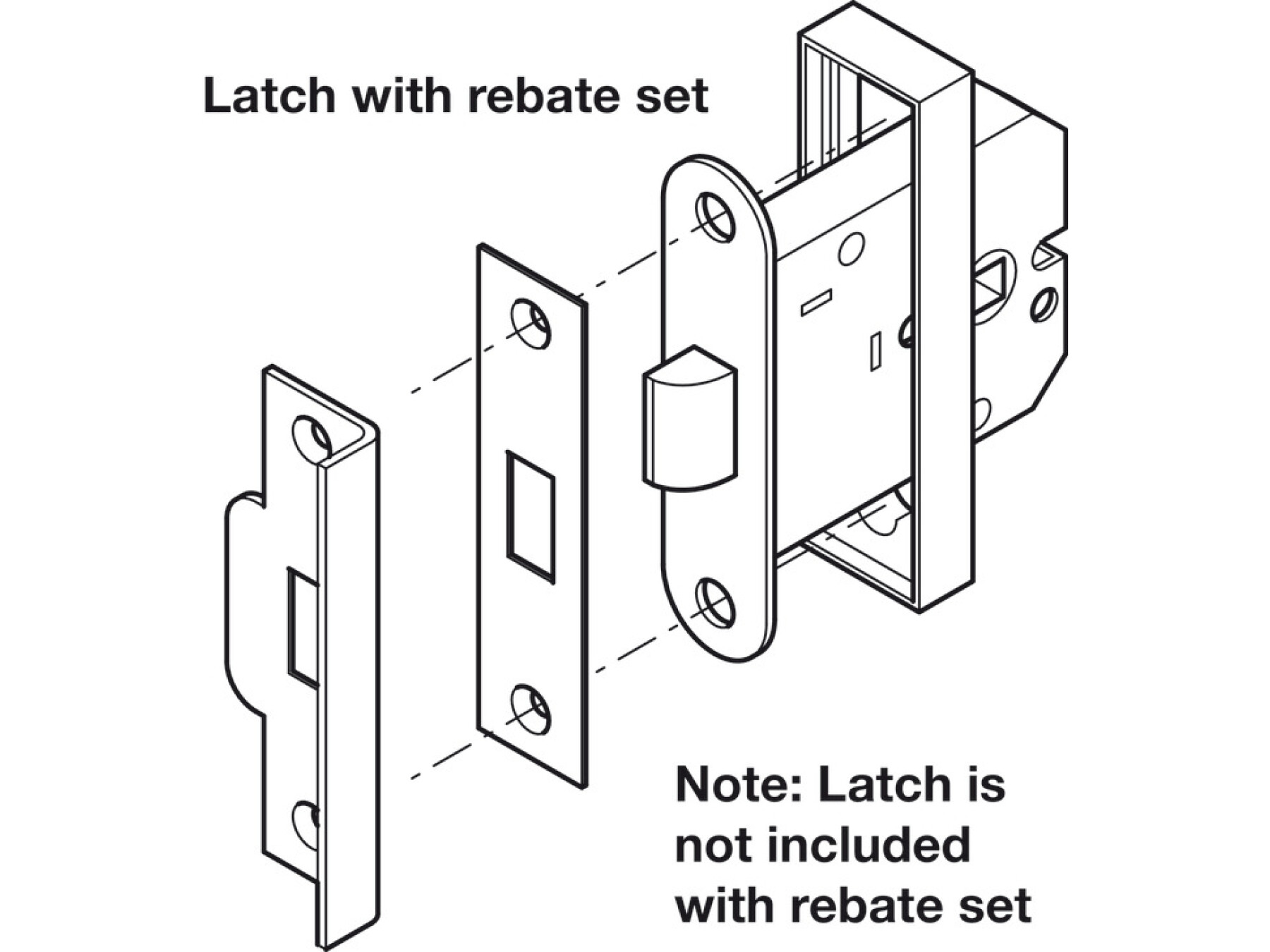 Latch with rebate set

Note: Latch is not included with rebate set