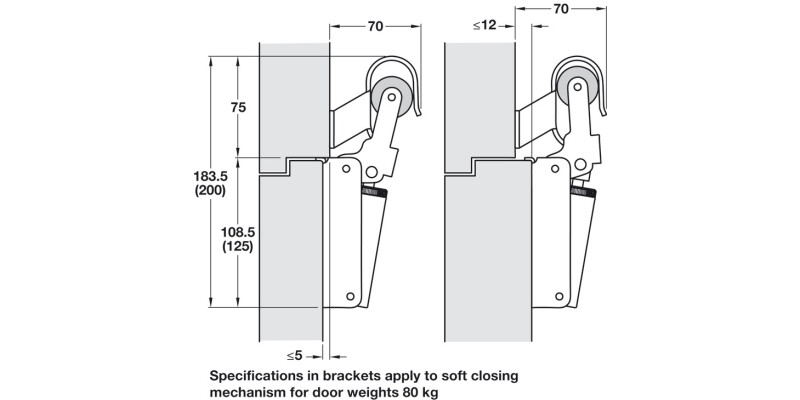 70
75
183.5
(200)
108.5
(125)
≤5
≤12
70

Specifications in brackets apply to soft closing mechanism for door weights 80 kg