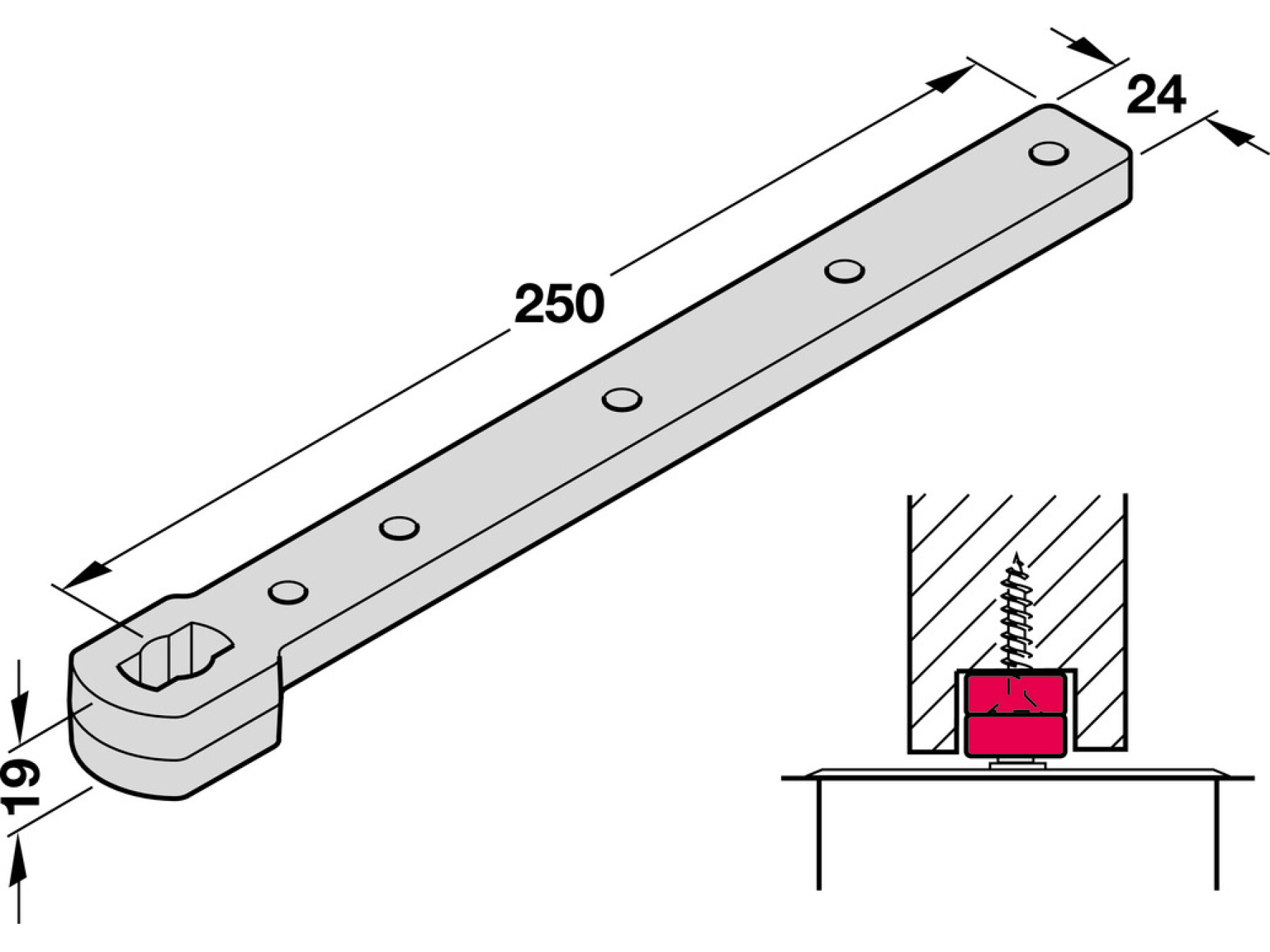 24

250

19