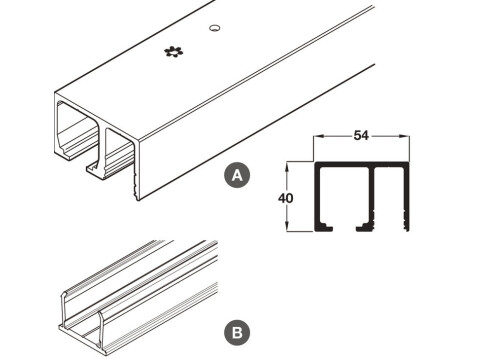 A
54
40
B