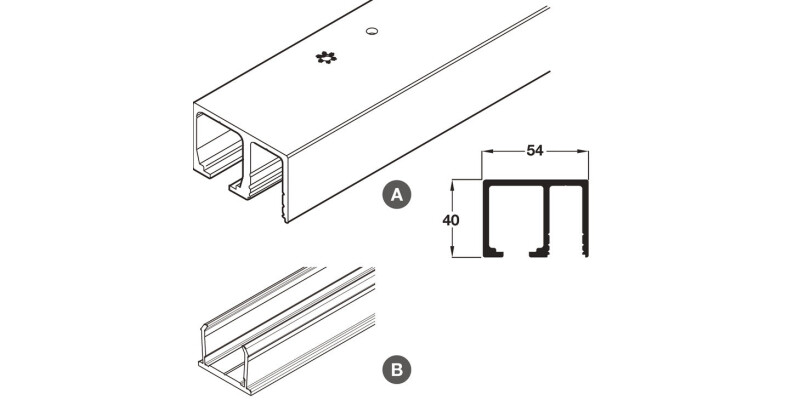 A

54

40

B