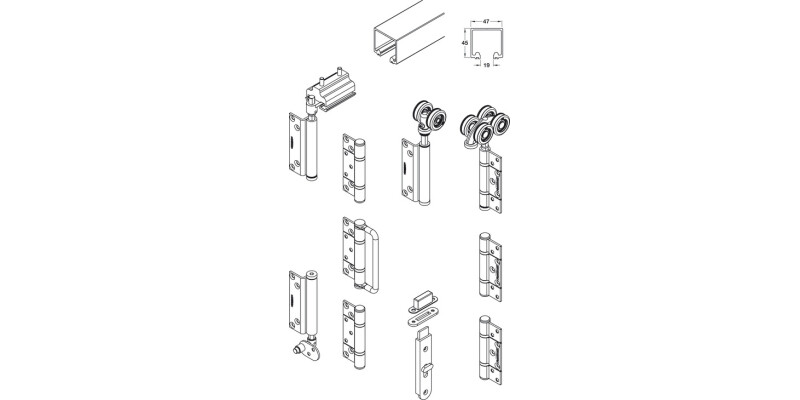 47
45
19