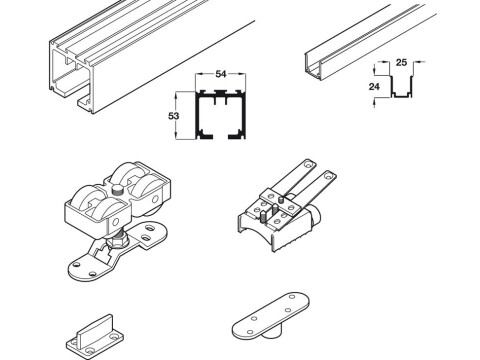 54
53
25
24