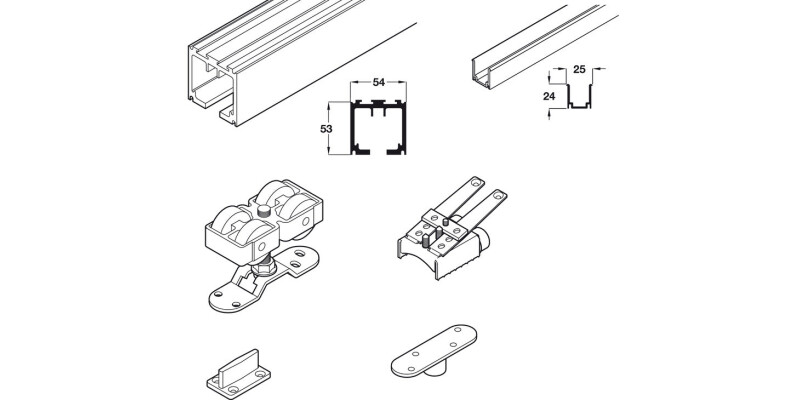 54
53
25
24