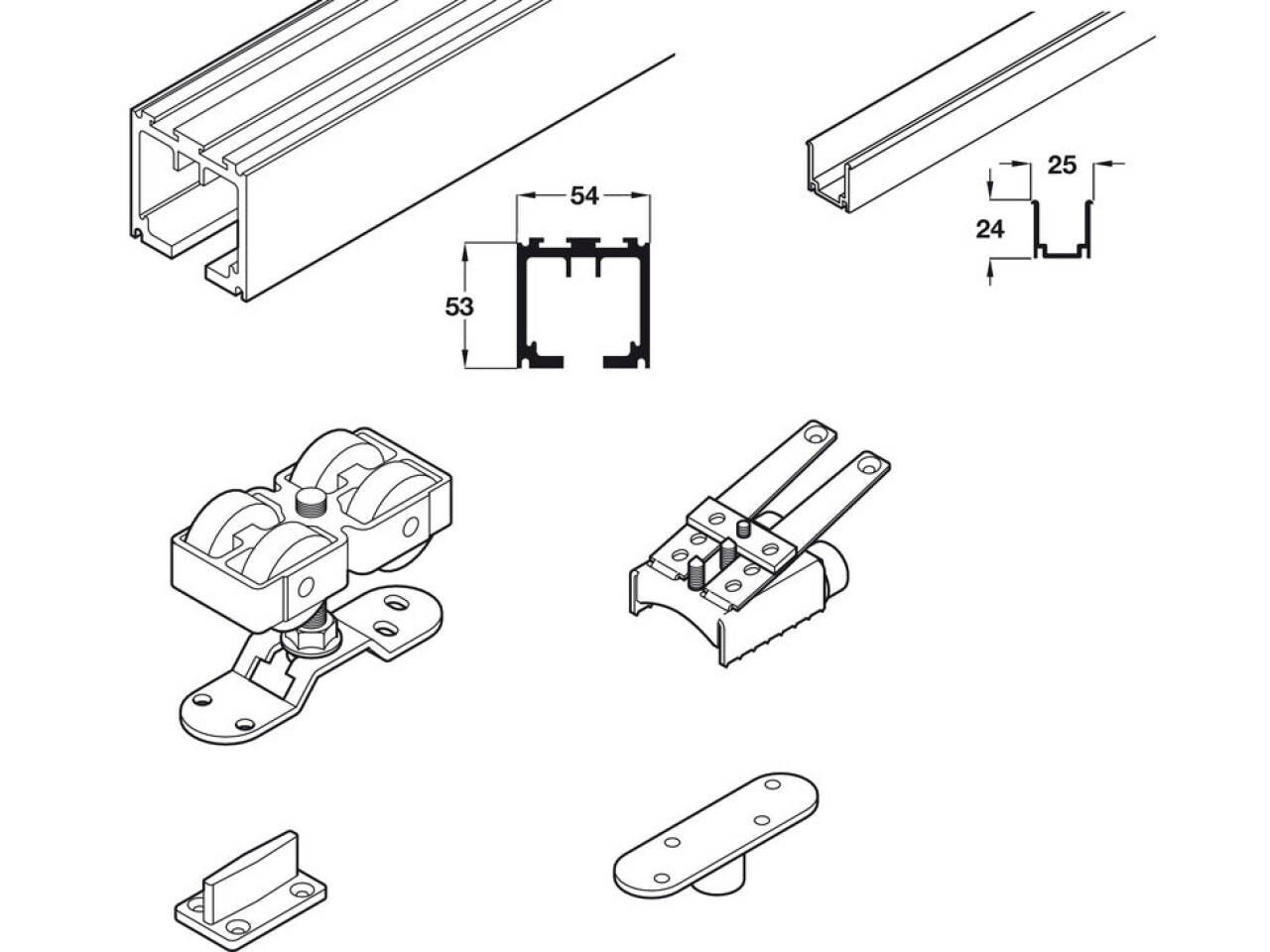 54
53
25
24