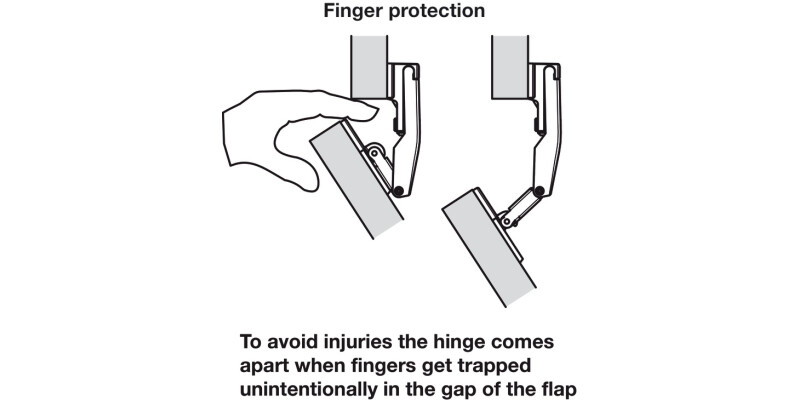 Finger protection

To avoid injuries the hinge comes apart when fingers get trapped unintentionally in the gap of the flap