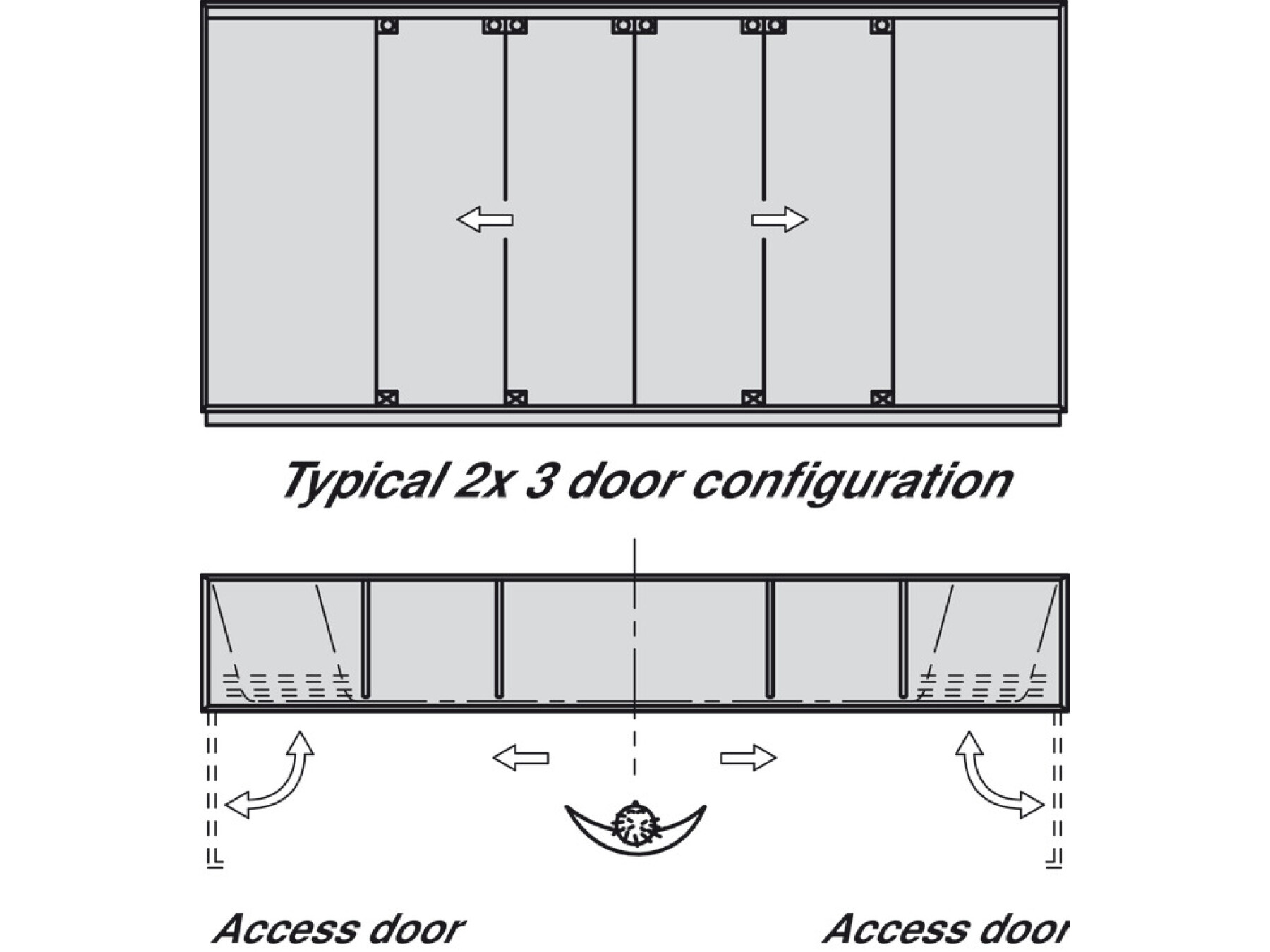 Typical 2x 3 door configuration

Access door

Access door