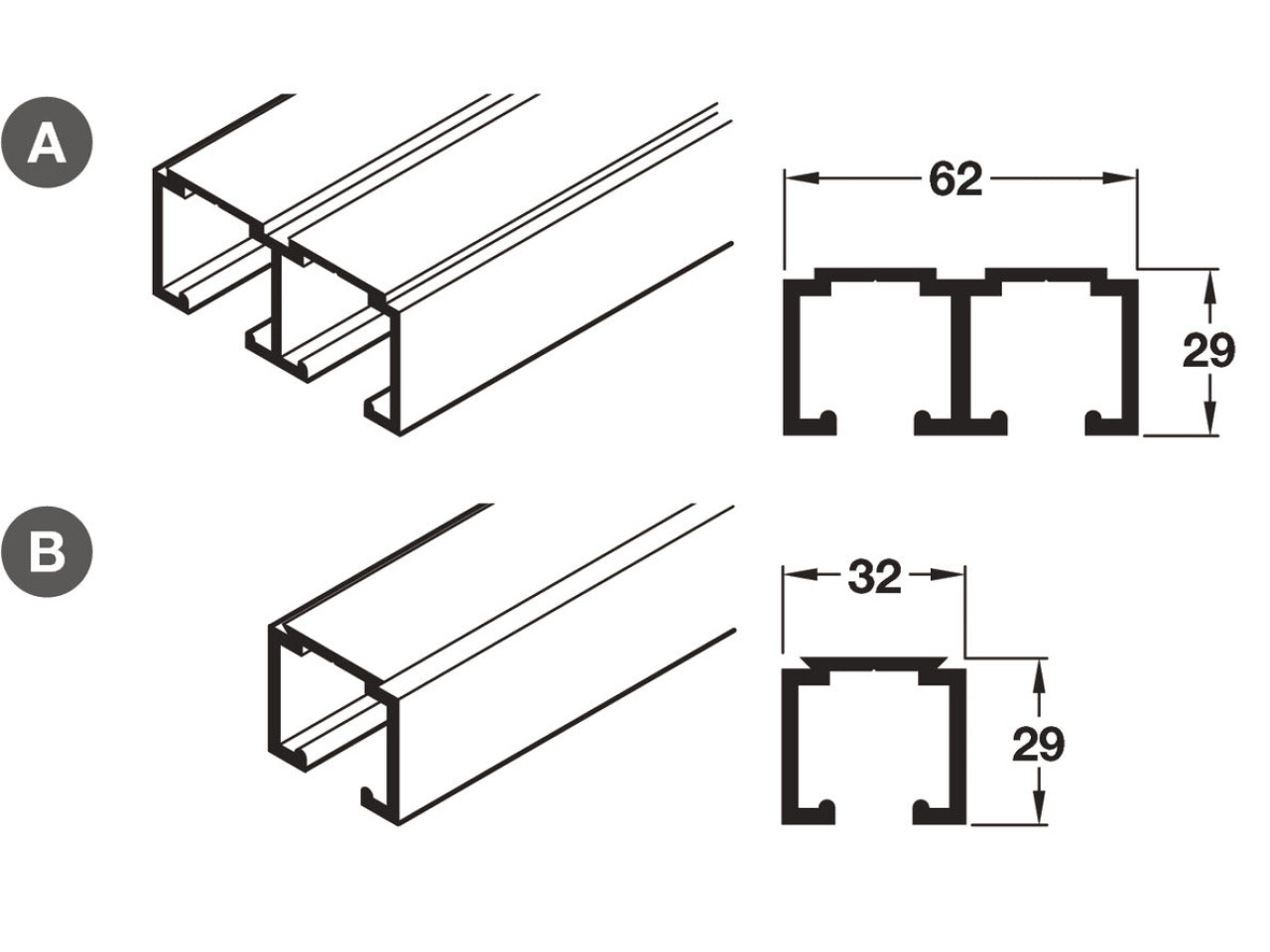 A

62

29

B

32

29