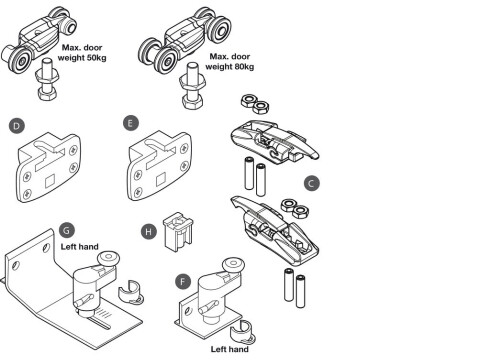 Max. door weight 50kg

Max. door weight 80kg

D

E

C

G

Left hand

H

F

Left hand